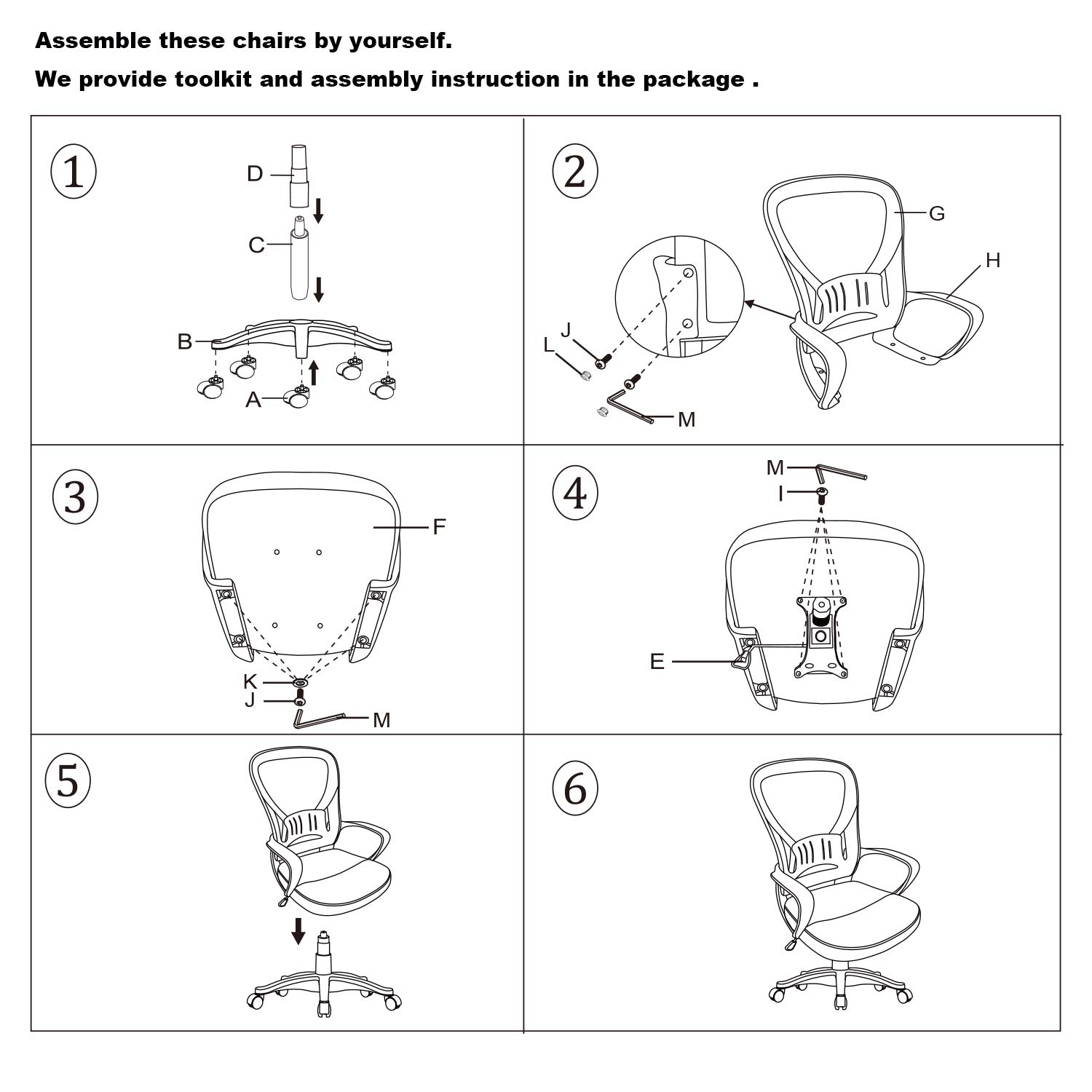 Assemble these chairs by yourself.

We provide toolkit and assembly instruction in the package .

①
D
C
B
A

②
G
H
J
L
M

③
F
K
J
M

④
M
I
E

⑤

⑥