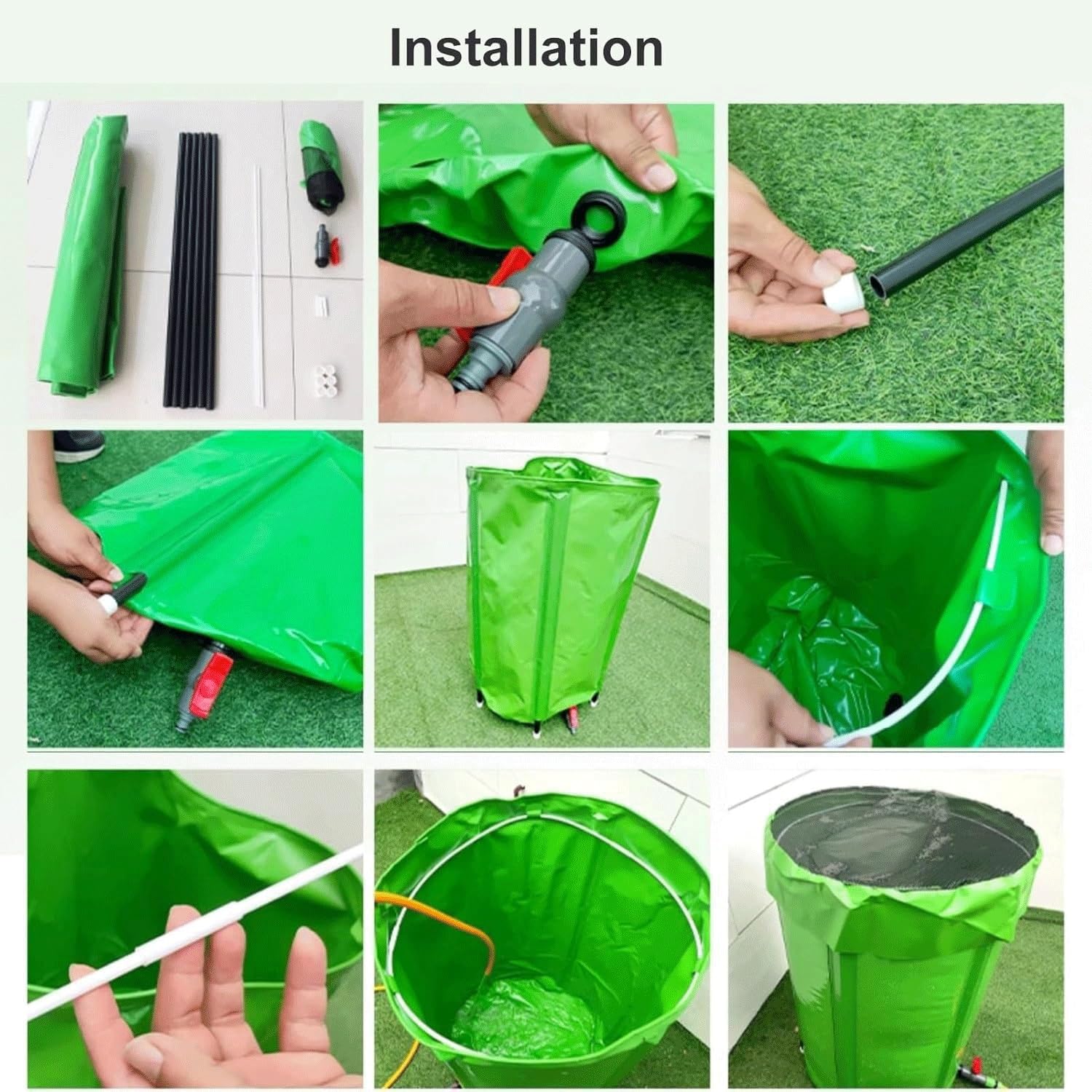 Installation