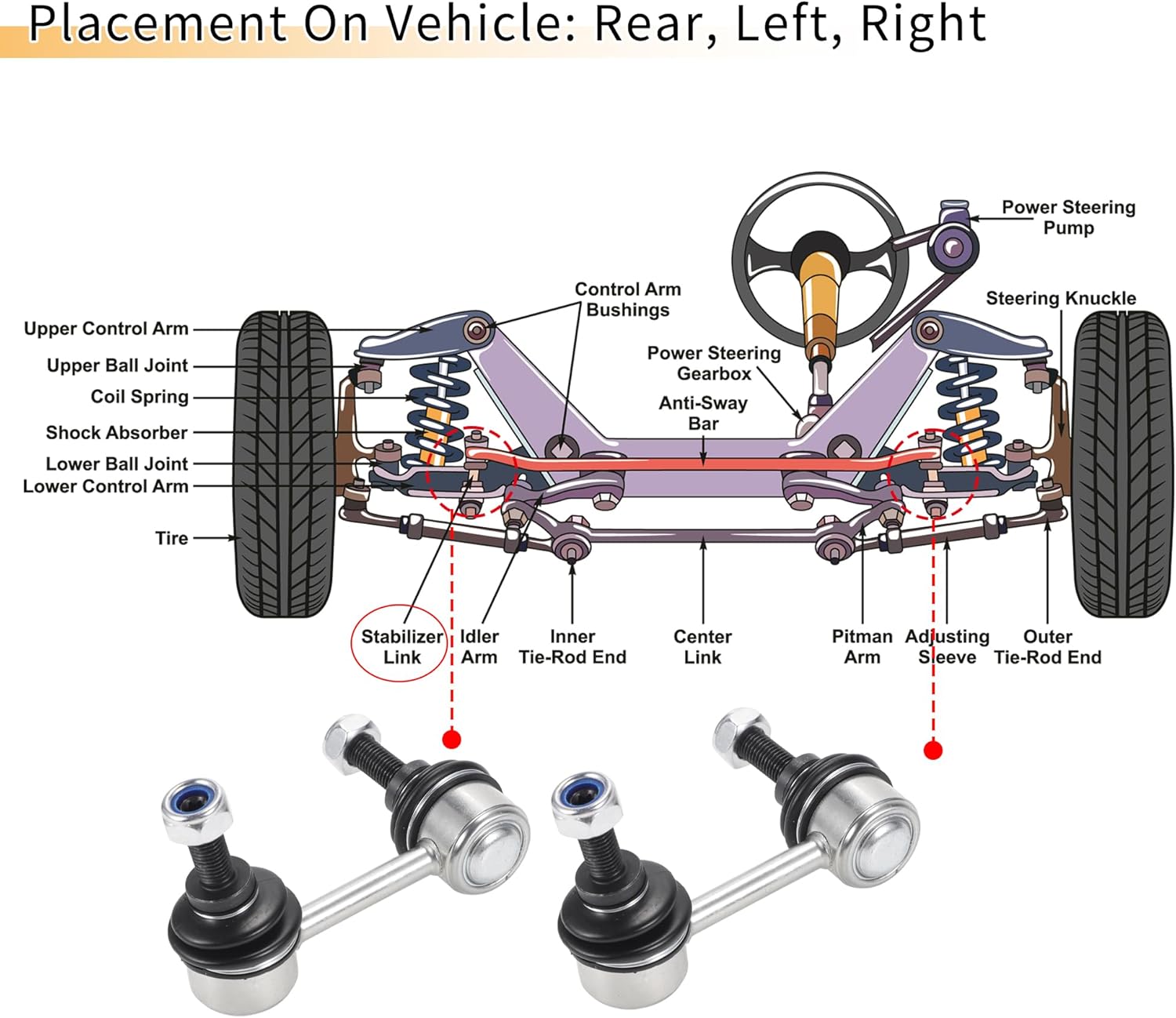 Placement On Vehicle: Rear, Left, Right

Power Steering Pump

Control Arm Bushings

Steering Knuckle

Upper Control Arm

Upper Ball Joint

Coil Spring

Shock Absorber

Lower Ball Joint

Lower Control Arm

Tire

Power Steering Gearbox

Anti-Sway Bar

Stabilizer Link

Idler Arm

Inner Tie-Rod End

Center Link

Pitman Arm

Adjusting Sleeve

Outer Tie-Rod End