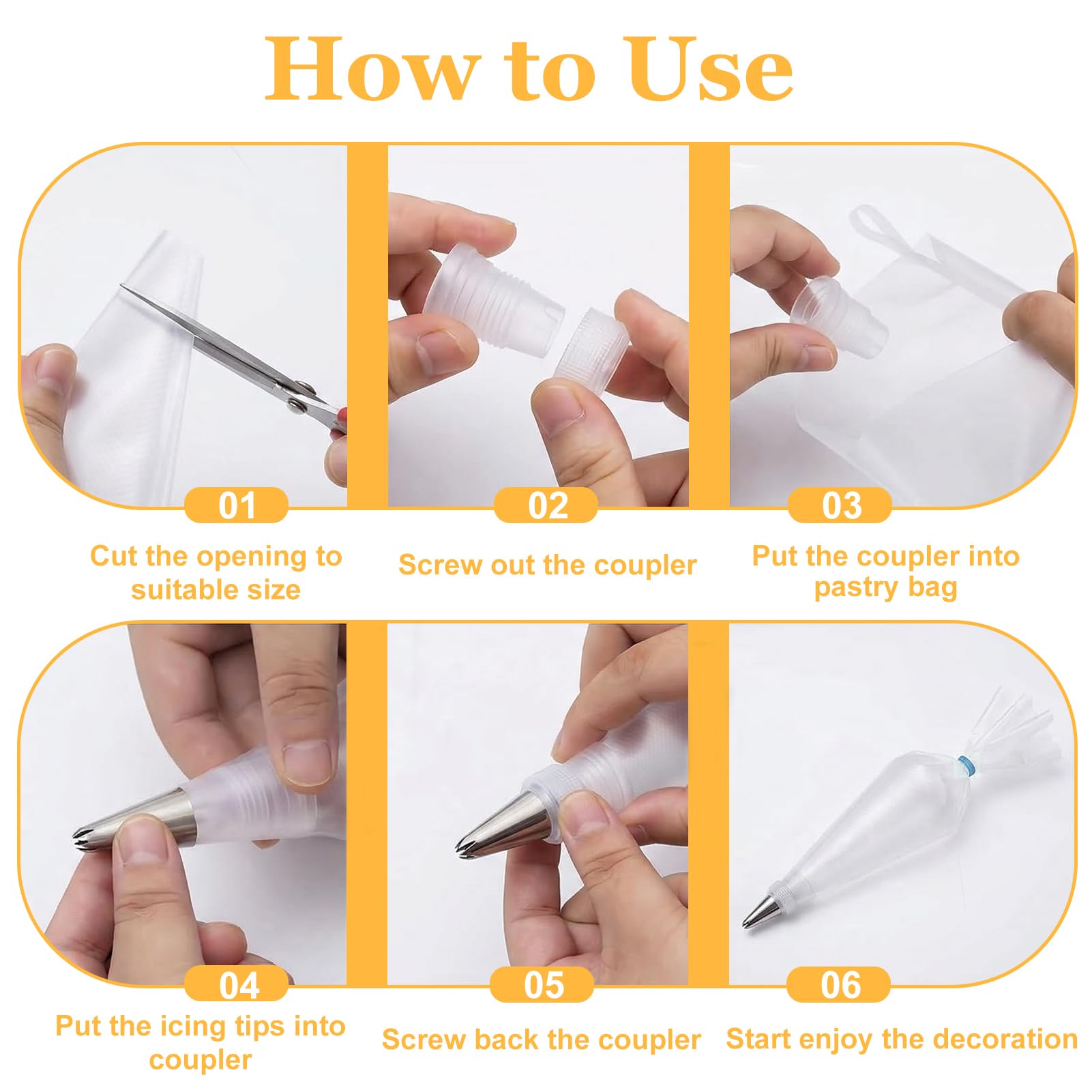 How to Use

01
Cut the opening to suitable size

02
Screw out the coupler

03
Put the coupler into pastry bag

04
Put the icing tips into coupler

05
Screw back the coupler

06
Start enjoy the decoration