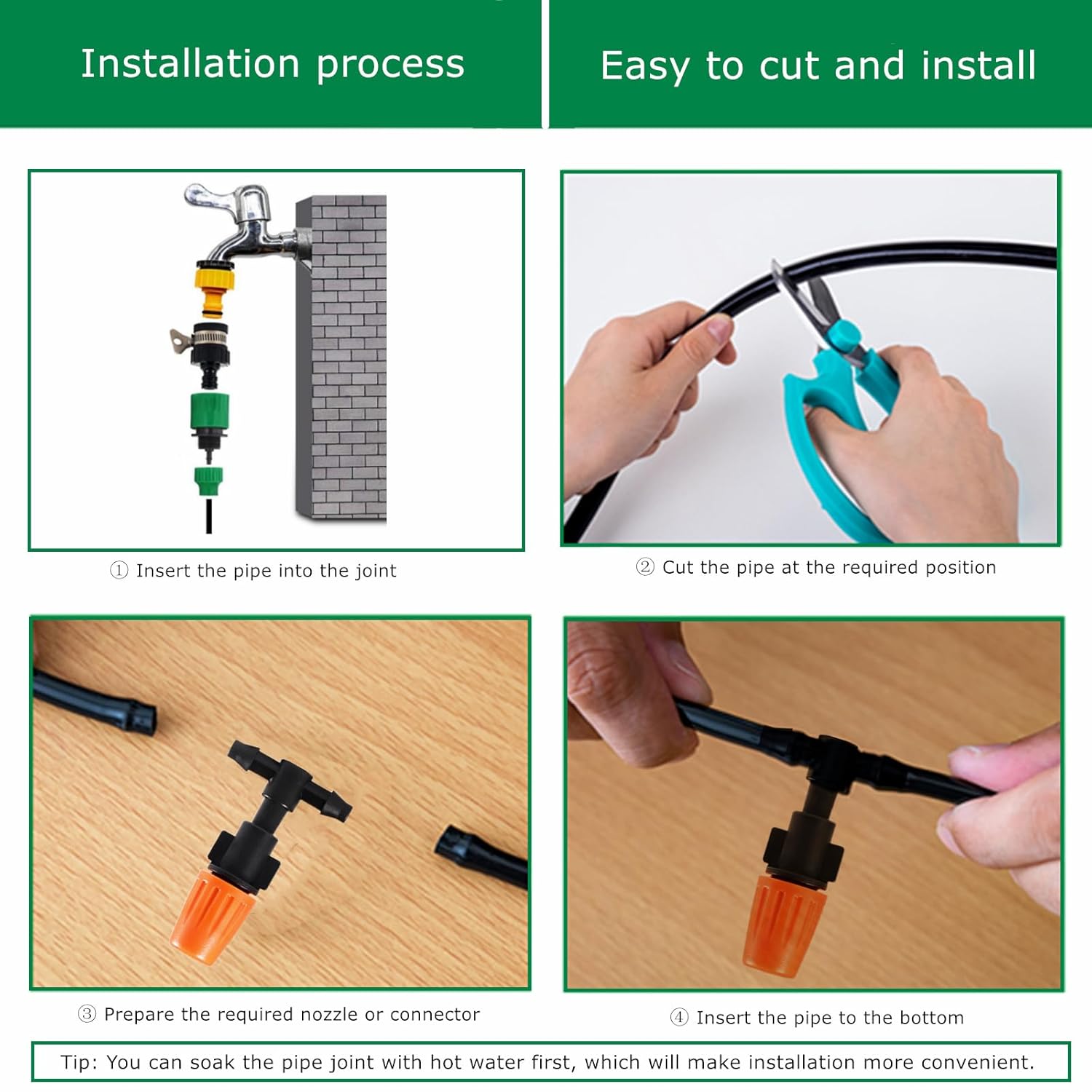 Installation process

Easy to cut and install

① Insert the pipe into the joint

② Cut the pipe at the required position

③ Prepare the required nozzle or connector

④ Insert the pipe to the bottom

Tip: You can soak the pipe joint with hot water first, which will make installation more convenient.