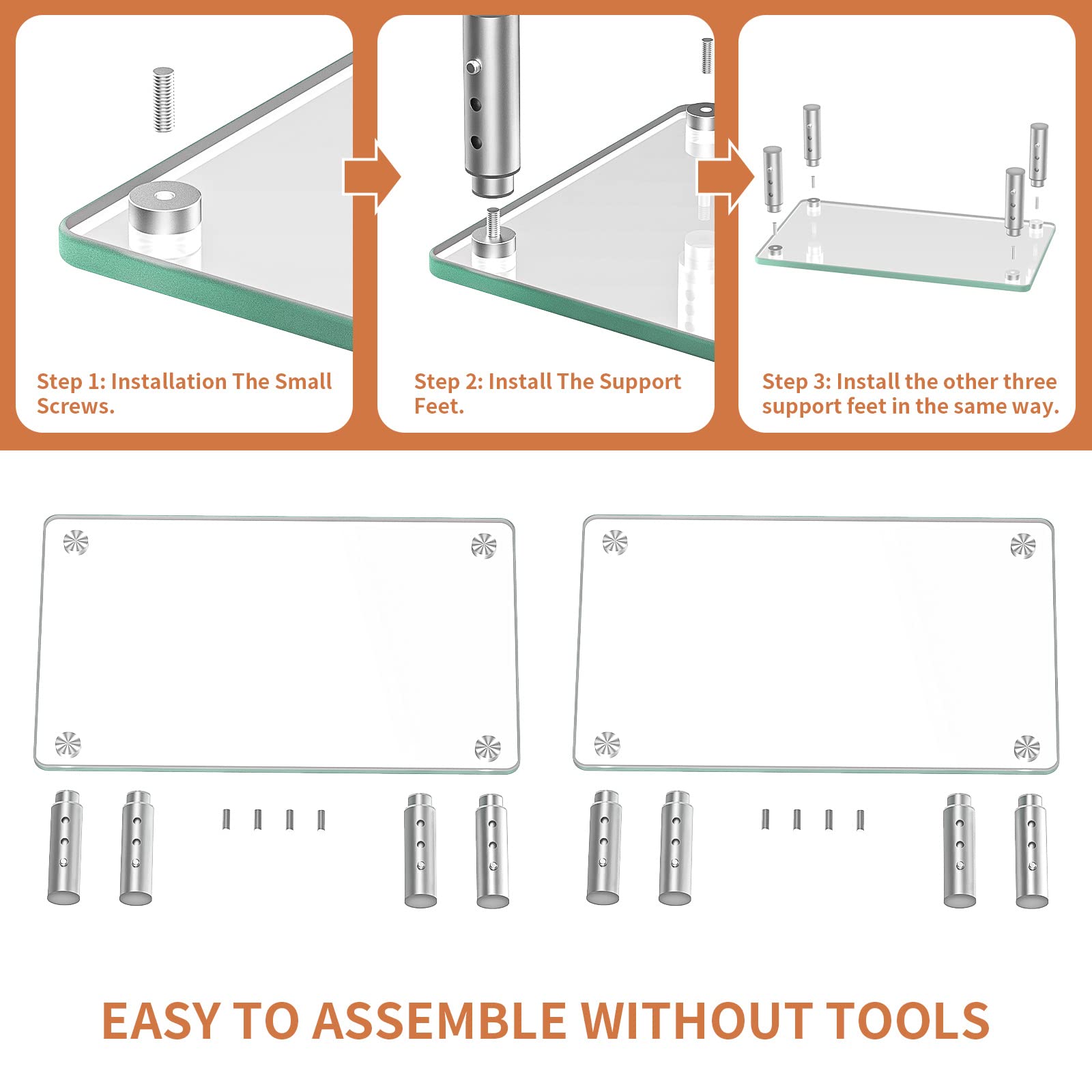 Step 1: Installation The Small Screws.

Step 2: Install The Support Feet.

Step 3: Install the other three support feet in the same way.

EASY TO ASSEMBLE WITHOUT TOOLS