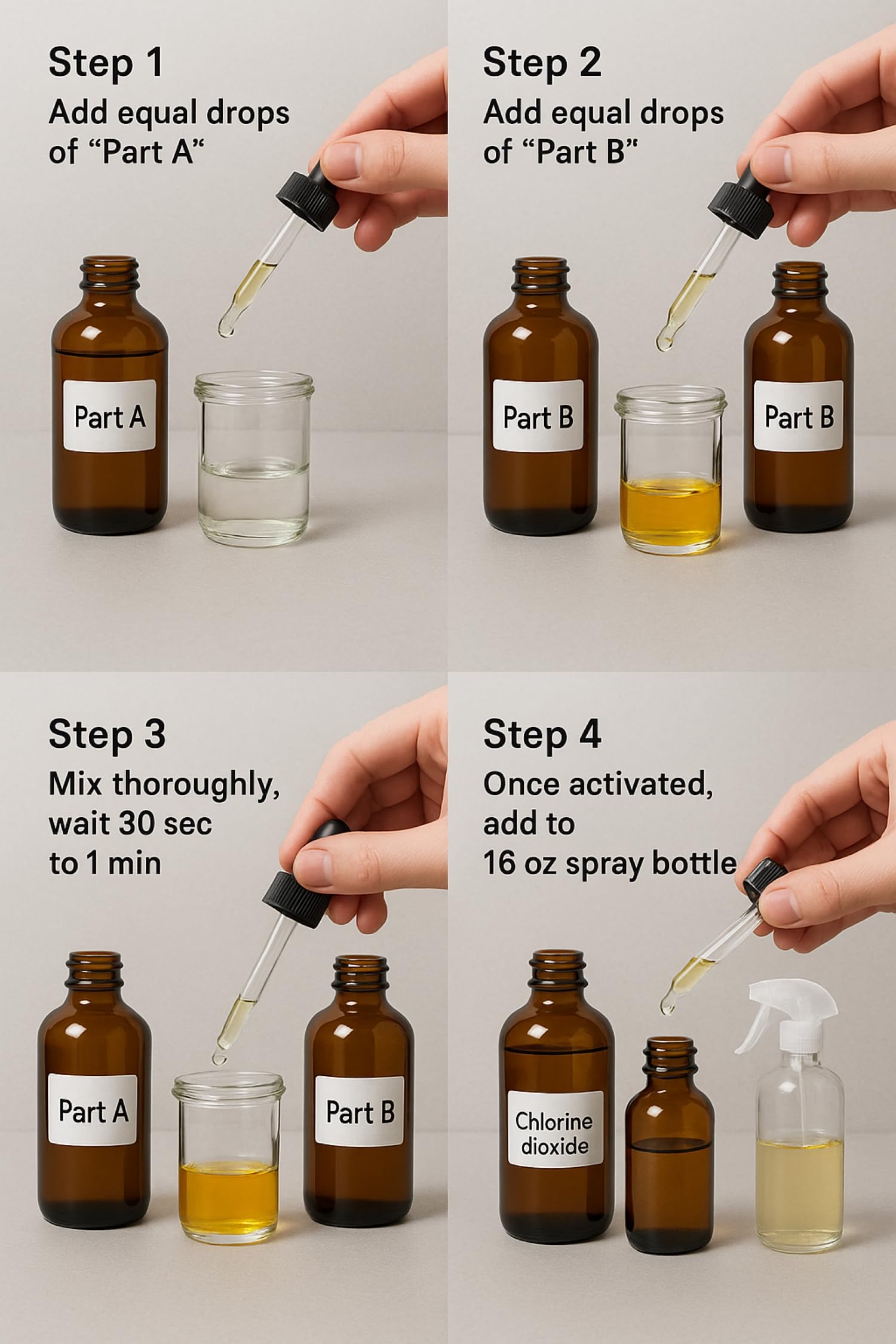 Step 1
Add equal drops of “Part A”

Part A

Step 2
Add equal drops of “Part B”

Part B

Part B

Step 3
Mix thoroughly, wait 30 sec to 1 min

Part A

Part B

Step 4
Once activated, add to 16 oz spray bottle

Chlorine dioxide