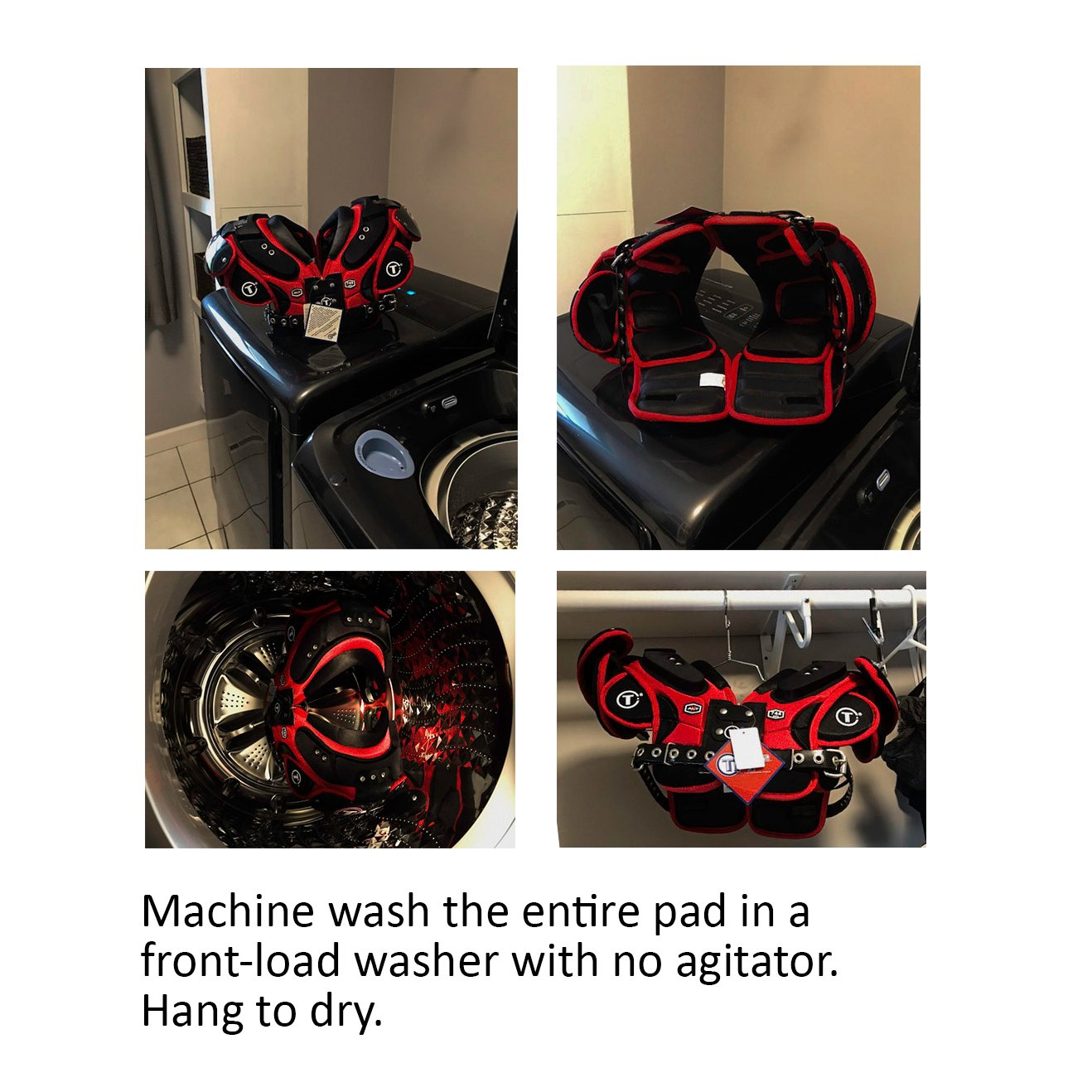 Machine wash the entire pad in a front-load washer with no agitator. Hang to dry.