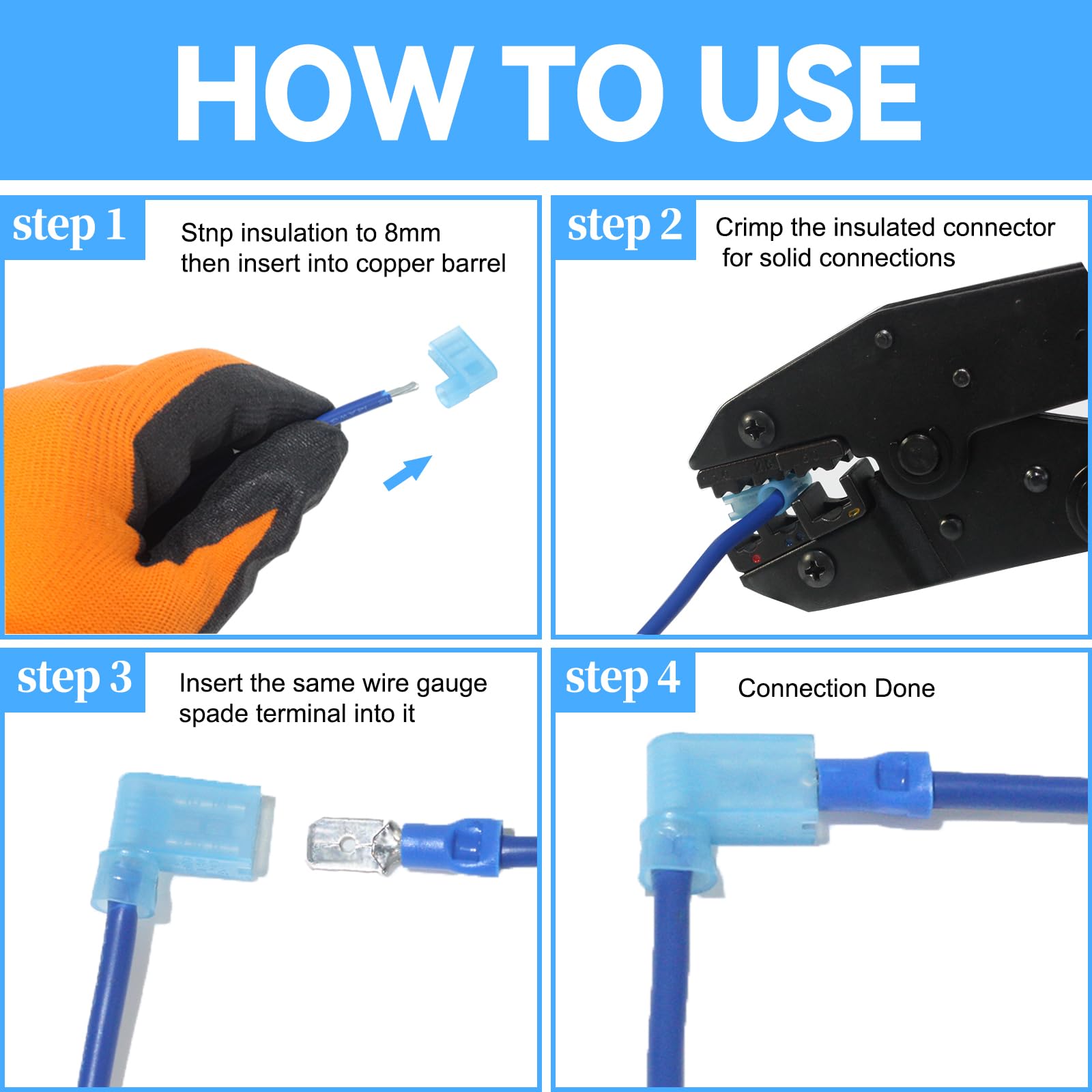 HOW TO USE

step 1

Stnp insulation to 8mm then insert into copper barrel

step 2

Crimp the insulated connector for solid connections

step 3

Insert the same wire gauge spade terminal into it

step 4

Connection Done