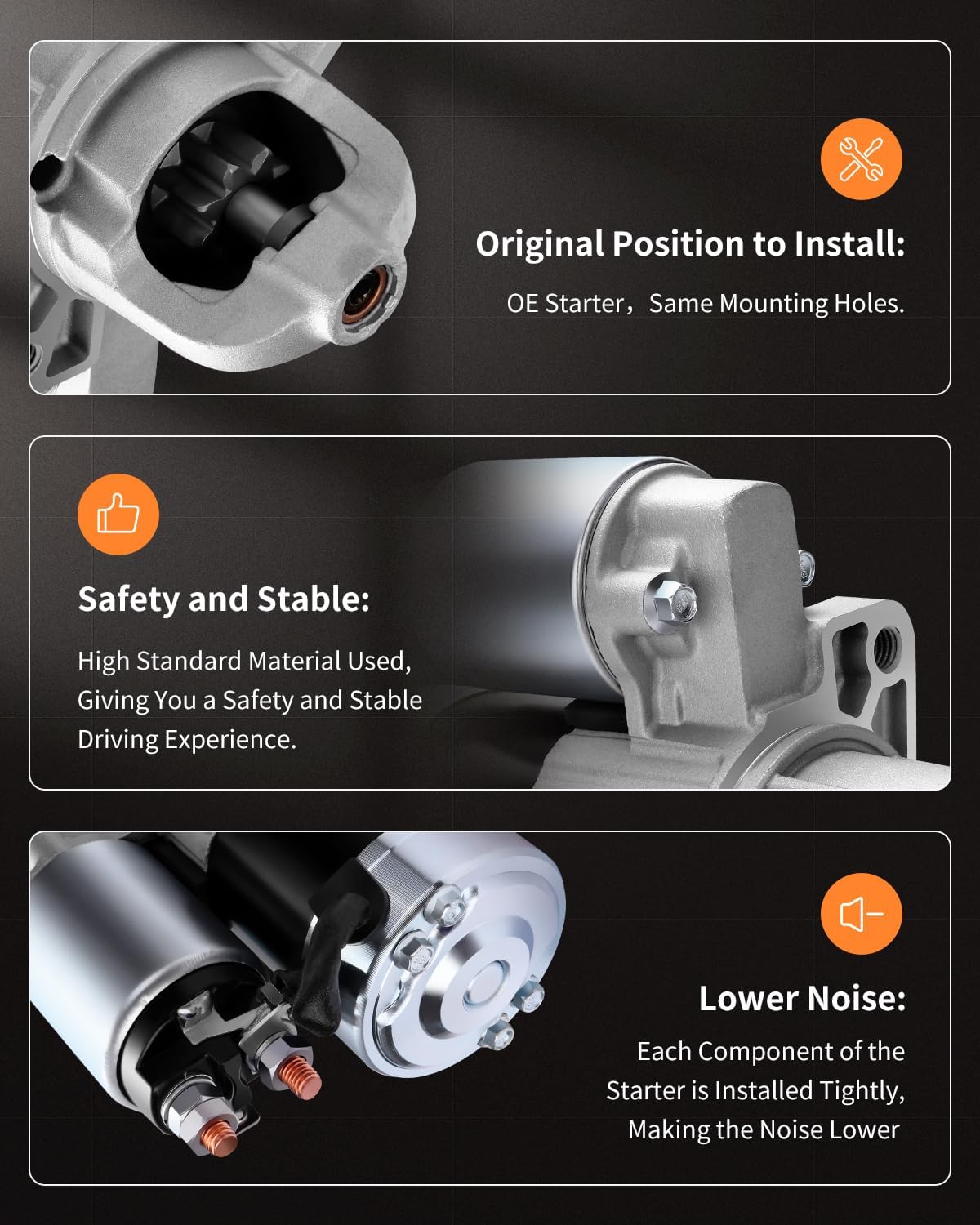 Original Position to Install:

OE Starter，Same Mounting Holes.

Safety and Stable:

High Standard Material Used, Giving You a Safety and Stable Driving Experience.

Lower Noise:

Each Component of the Starter is Installed Tightly, Making the Noise Lower