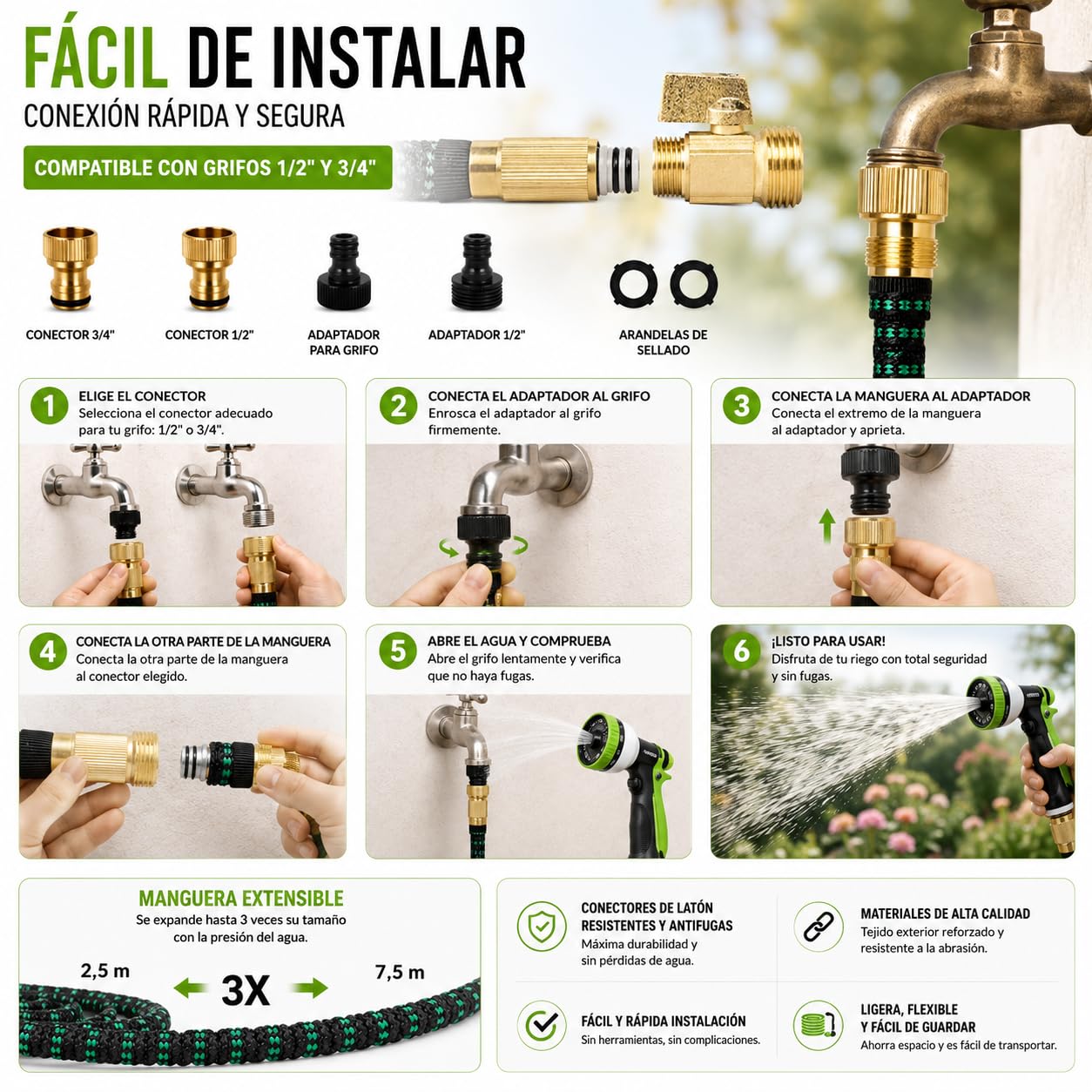 FÁCIL DE INSTALAR
CONEXIÓN RÁPIDA Y SEGURA

COMPATIBLE CON GRIFOS 1/2" Y 3/4"

CONECTOR 3/4"
CONECTOR 1/2"
ADAPTADOR PARA GRIFO
ADAPTADOR 1/2"
ARANDELAS DE SELLADO

1 ELIGE EL CONECTOR
Selecciona el conector adecuado para tu grifo: 1/2" o 3/4".

2 CONECTA EL ADAPTADOR AL GRIFO
Enrosca el adaptador al grifo firmemente.

3 CONECTA LA MANGUERA AL ADAPTADOR
Conecta el extremo de la manguera al adaptador y aprieta.

4 CONECTA LA OTRA PARTE DE LA MANGUERA
Conecta la otra parte de la manguera al conector elegido.

5 ABRE EL AGUA Y COMPRUEBA
Abre el grifo lentamente y verifica que no haya fugas.

6 ¡LISTO PARA USAR!
Disfruta de tu riego con total seguridad y sin fugas.

MANGUERA EXTENSIBLE
Se expande hasta 3 veces su tamaño con la presión del agua.
2,5 m
3X
7,5 m

CONECTORES DE LATÓN RESISTENTES Y ANTIFUGAS
Máxima durabilidad y sin pérdidas de agua.

MATERIALES DE ALTA CALIDAD
Tejido exterior reforzado y resistente a la abrasión.

FÁCIL Y RÁPIDA INSTALACIÓN
Sin herramientas, sin complicaciones.

LIGERA, FLEXIBLE Y FÁCIL DE GUARDAR
Ahorra espacio y es fácil de transportar.