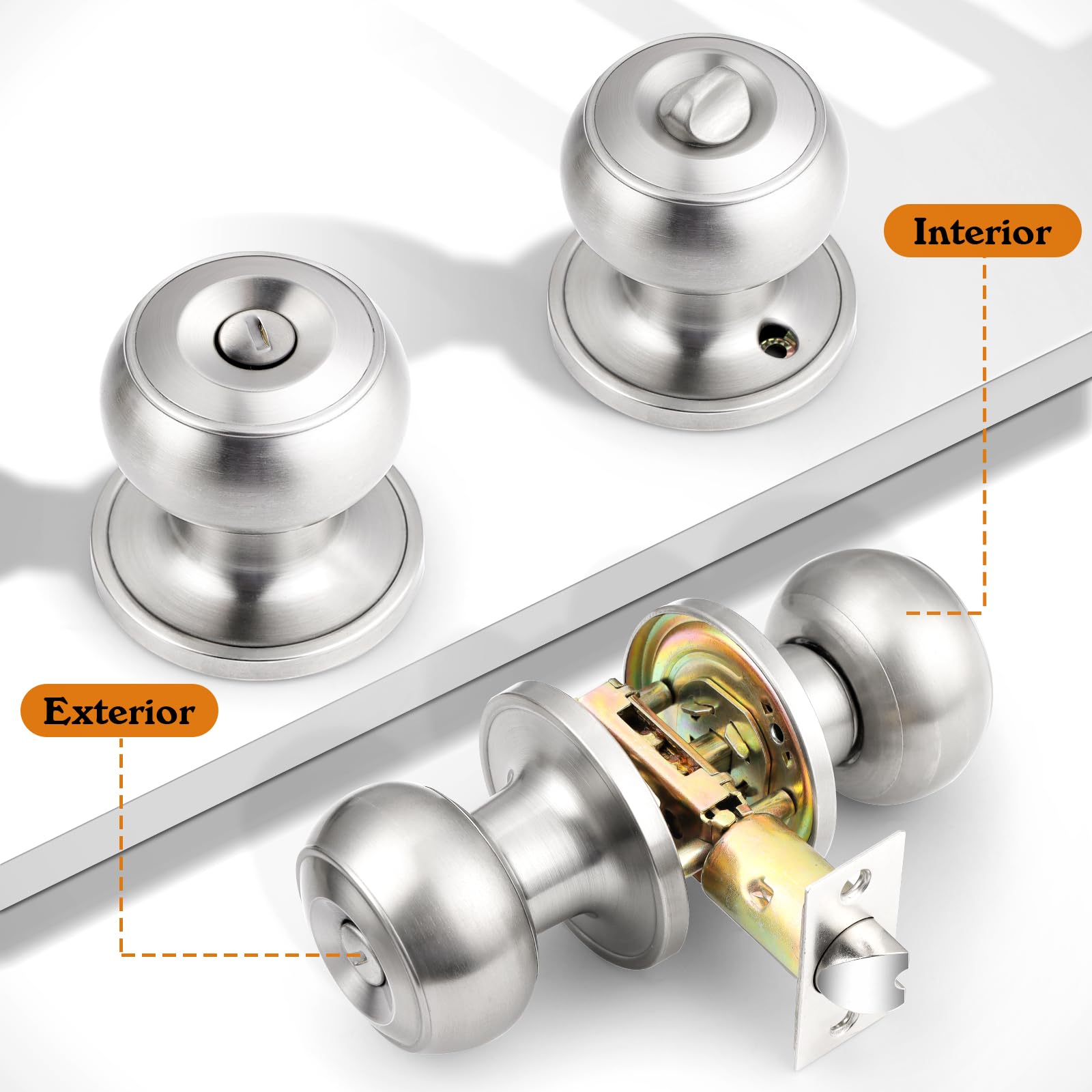 Interior

Exterior