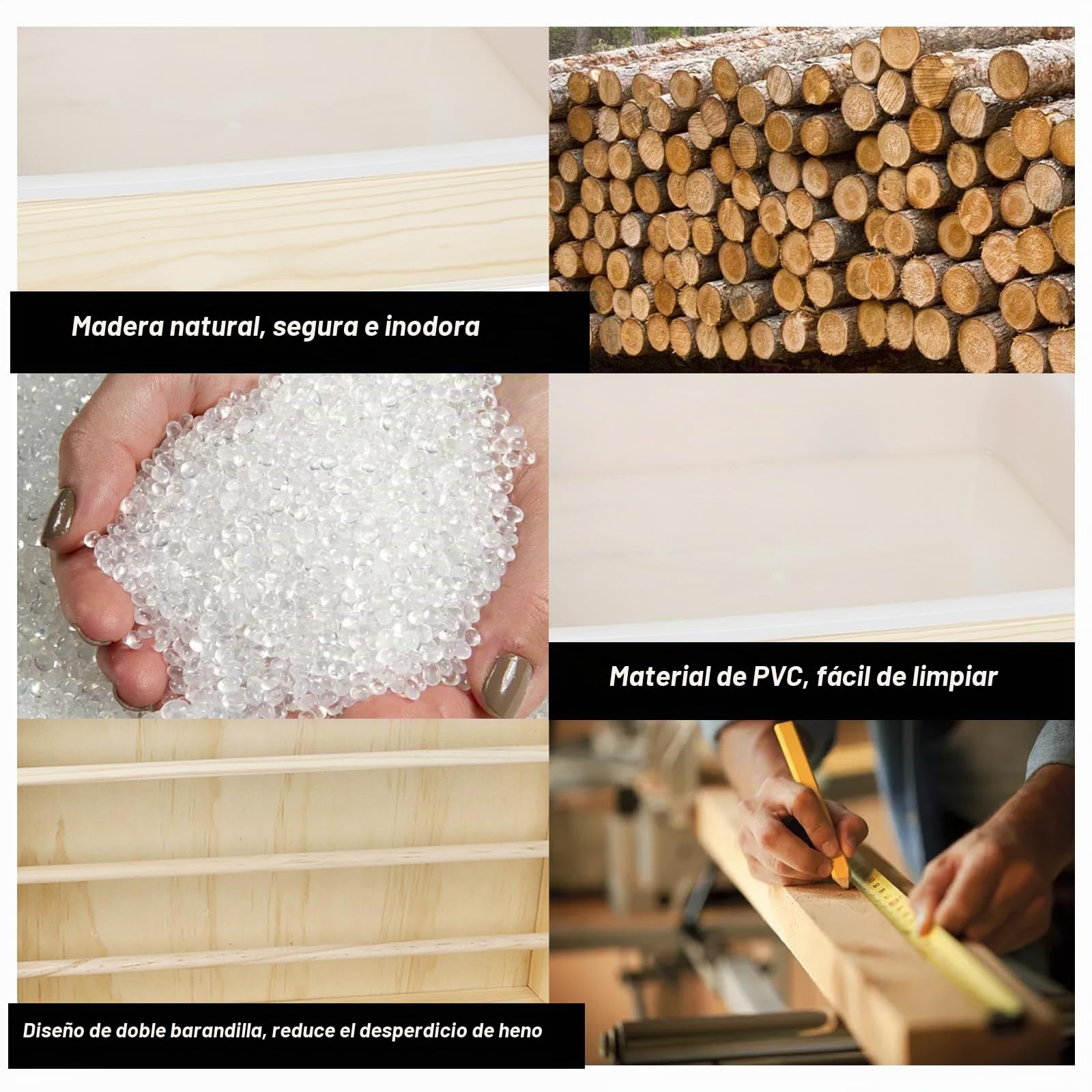 Madera natural, segura e inodora

Material de PVC, fácil de limpiar

Diseño de doble barandilla, reduce el desperdicio de heno