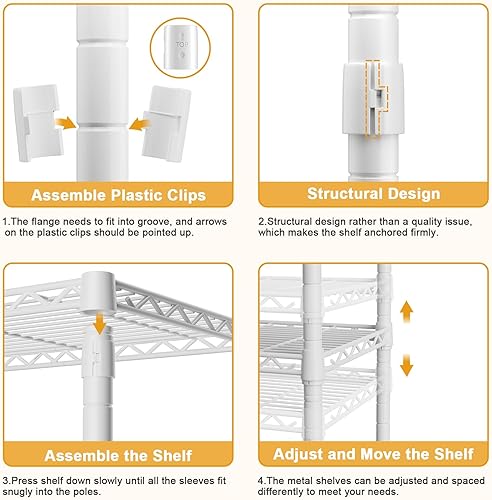 TOP

Assemble Plastic Clips

1.The flange needs to fit into groove, and arrows on the plastic clips should be pointed up.

Structural Design

2.Structural design rather than a quality issue, which makes the shelf anchored firmly.

Assemble the Shelf

3.Press shelf down slowly until all the sleeves fit snugly into the poles.

Adjust and Move the Shelf

4.The metal shelves can be adjusted and spaced differently to meet your needs.