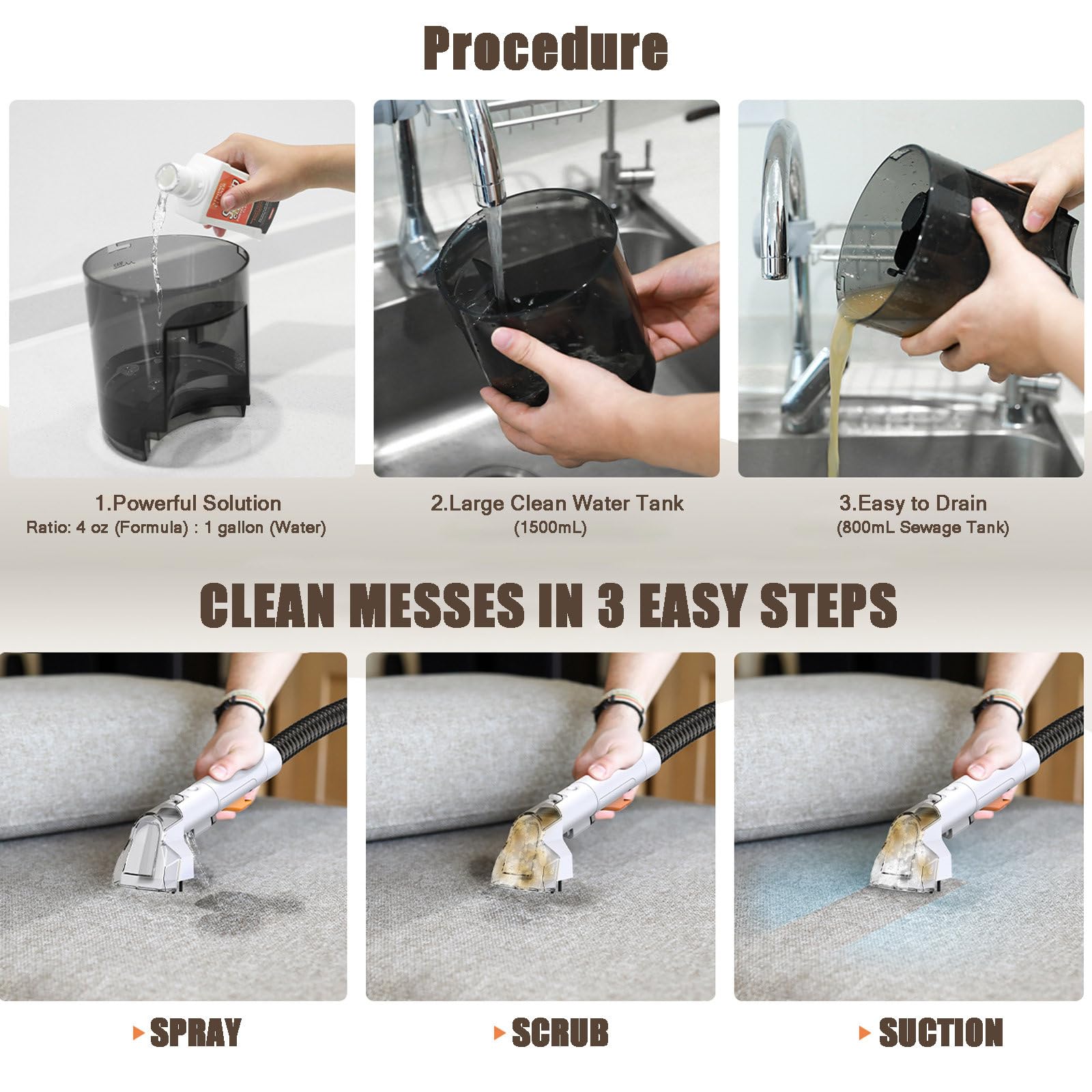 Procedure

1.Powerful Solution
Ratio: 4 oz (Formula) : 1 gallon (Water)

2.Large Clean Water Tank
(1500mL)

3.Easy to Drain
(800mL Sewage Tank)

CLEAN MESSES IN 3 EASY STEPS

SPRAY

SCRUB

SUCTION