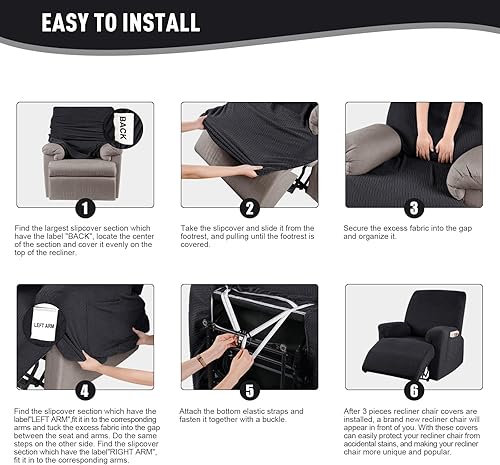 EASY TO INSTALL

BACK

1

Find the largest slipcover section which have the label "BACK", locate the center of the section and cover it evenly on the top of the recliner.

2

Take the slipcover and slide it from the footrest, and pulling until the footrest is covered.

3

Secure the excess fabric into the gap and organize it.

LEFT ARM

4

Find the slipcover section which have the label"LEFT ARM",fit it in to the corresponding arms and tuck the excess fabric into the gap between the seat and arms. Do the same steps on the other side. Find the slipcover section which have the label"RIGHT ARM", fit it in to the corresponding arms.

5

Attach the bottom elastic straps and fasten it together with a buckle.

6

After 3 pieces recliner chair covers are installed, a brand new recliner chair will appear in front of you. With these covers can easily protect your recliner chair from accidental stains, and making your recliner chair more unique and popular.