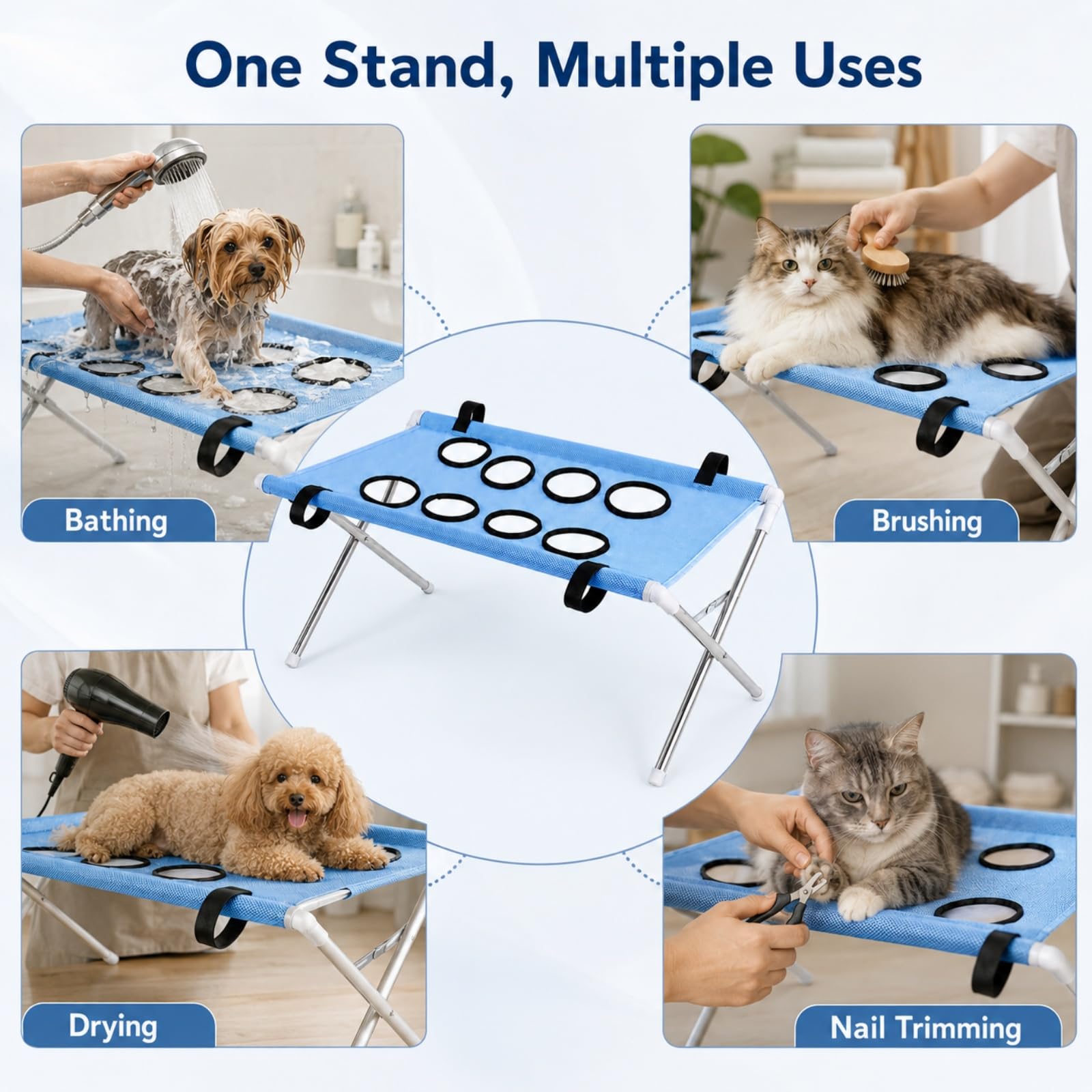 One Stand, Multiple Uses

Bathing

Brushing

Drying

Nail Trimming