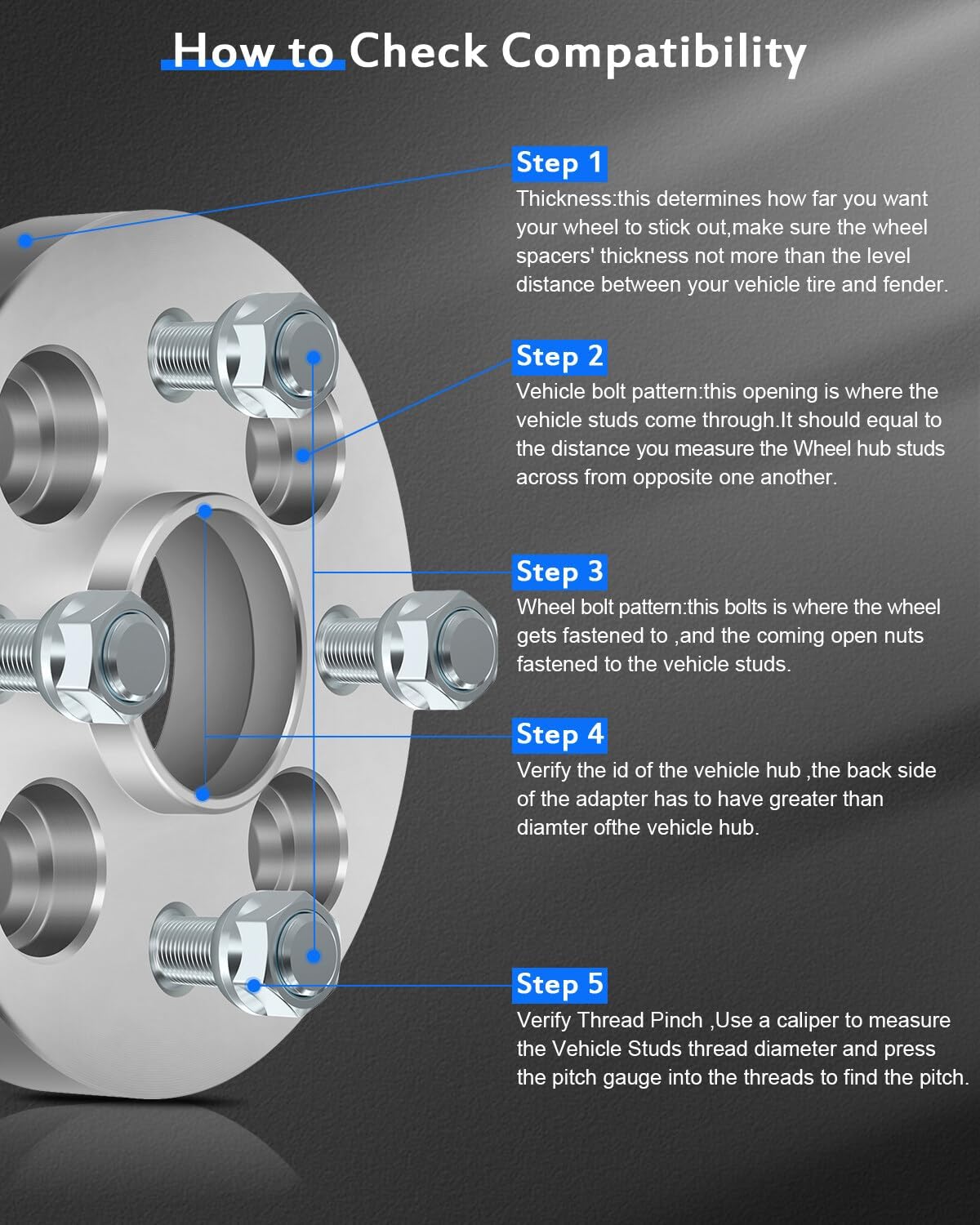 How to Check Compatibility

Step 1
Thickness:this determines how far you want your wheel to stick out,make sure the wheel spacers' thickness not more than the level distance between your vehicle tire and fender.

Step 2
Vehicle bolt pattern:this opening is where the vehicle studs come through.It should equal to the distance you measure the Wheel hub studs across from opposite one another.

Step 3
Wheel bolt pattern:this bolts is where the wheel gets fastened to ,and the coming open nuts fastened to the vehicle studs.

Step 4
Verify the id of the vehicle hub ,the back side of the adapter has to have greater than diamter ofthe vehicle hub.

Step 5
Verify Thread Pinch ,Use a caliper to measure the Vehicle Studs thread diameter and press the pitch gauge into the threads to find the pitch.