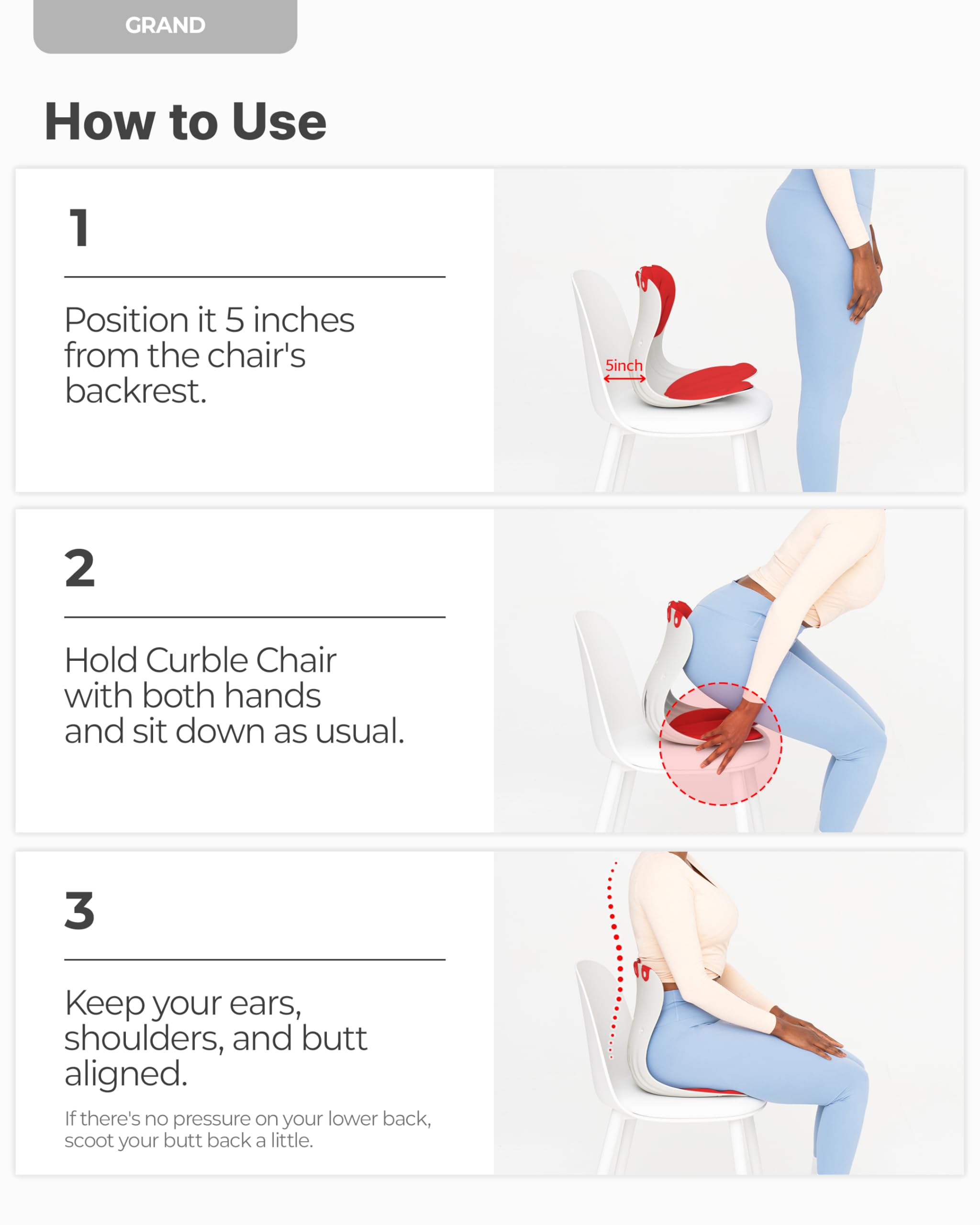 GRAND

How to Use

1

Position it 5 inches from the chair's backrest.

5inch

2

Hold Curble Chair with both hands and sit down as usual.

3

Keep your ears, shoulders, and butt aligned.

If there's no pressure on your lower back, scoot your butt back a little.