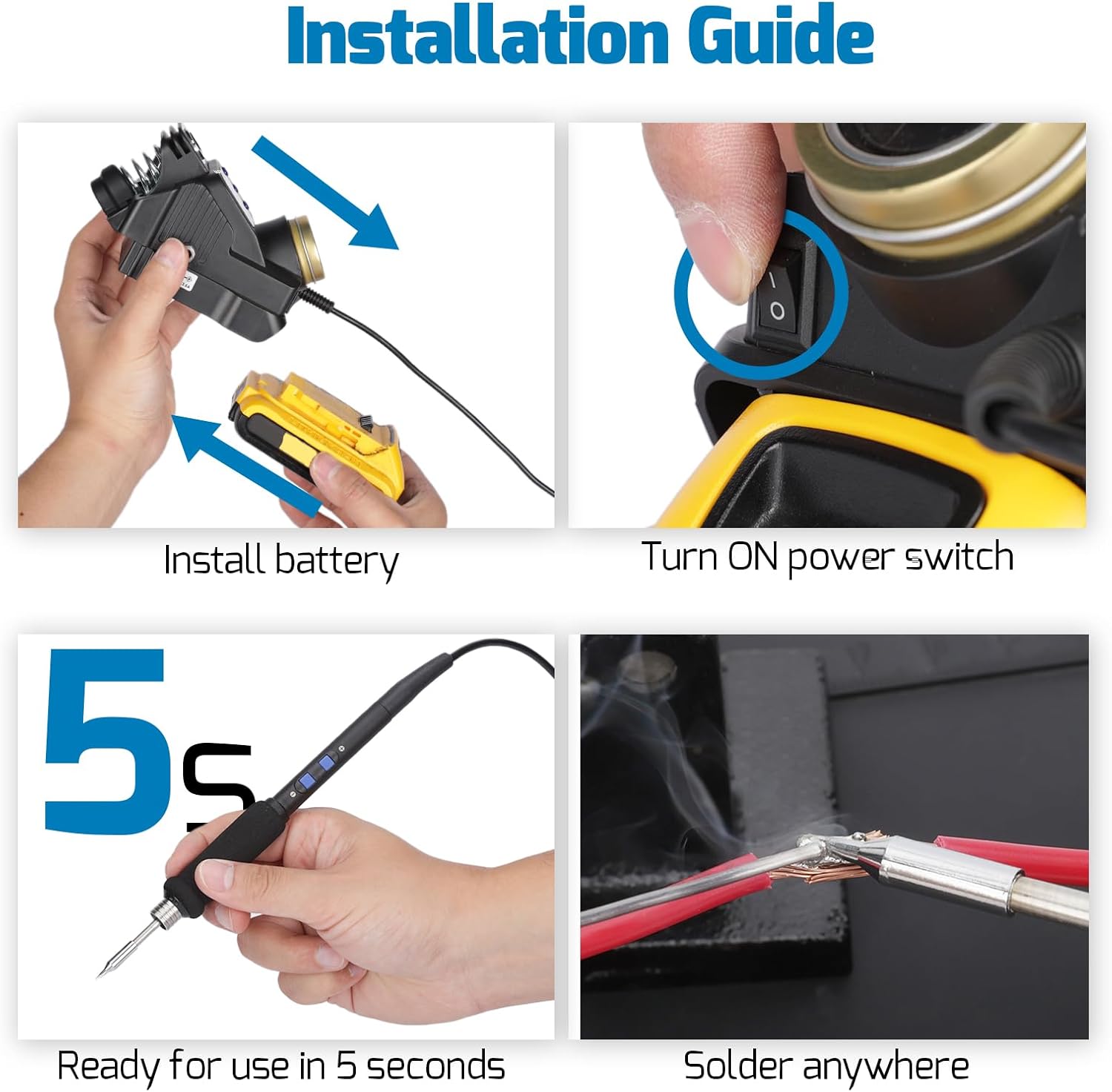 Installation Guide

Install battery

I
O

Turn ON power switch

5s

Ready for use in 5 seconds

Solder anywhere