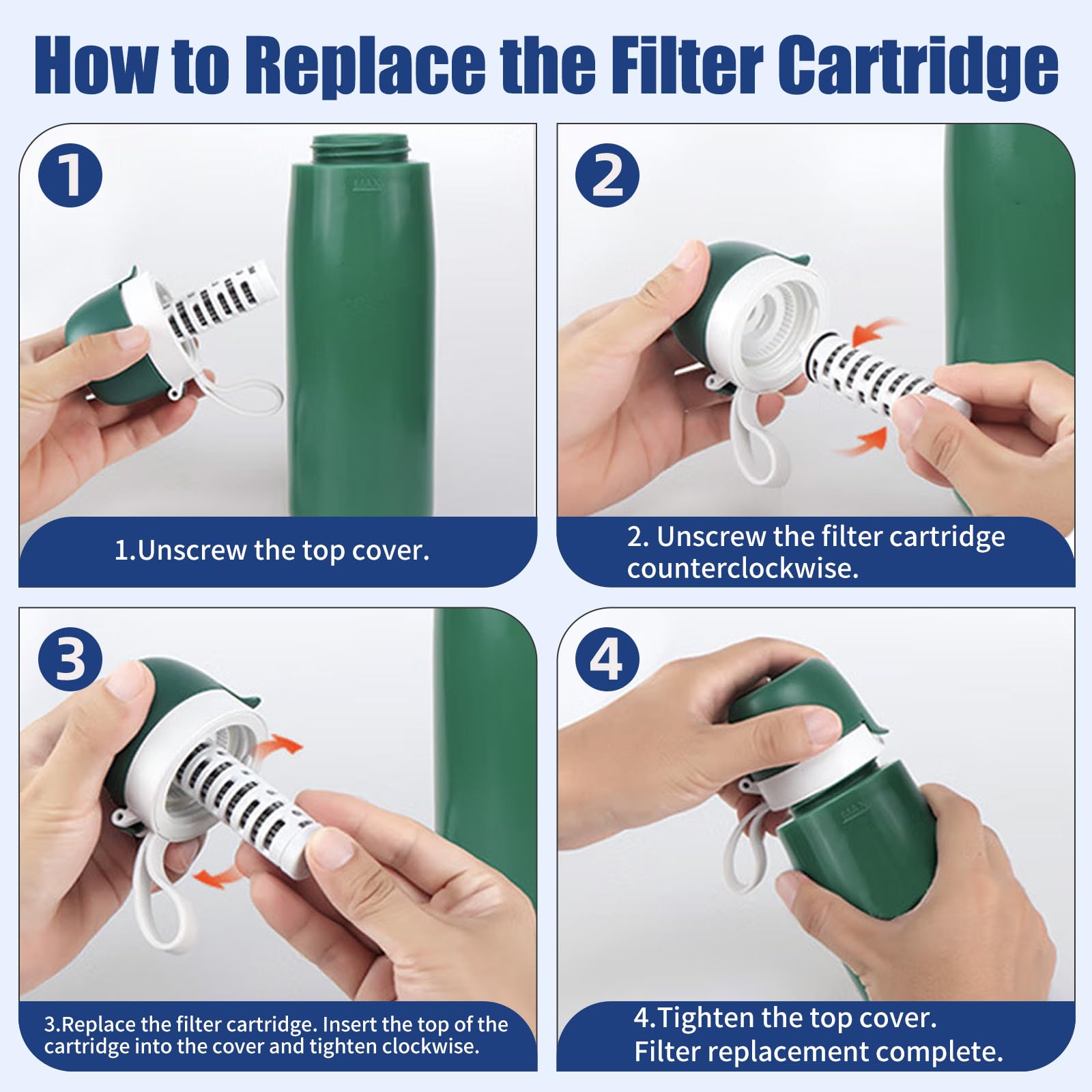 How to Replace the Filter Cartridge

1

MAX

1.Unscrew the top cover.

2

2. Unscrew the filter cartridge counterclockwise.

3

3.Replace the filter cartridge. Insert the top of the cartridge into the cover and tighten clockwise.

4

MAX

4.Tighten the top cover.
Filter replacement complete.