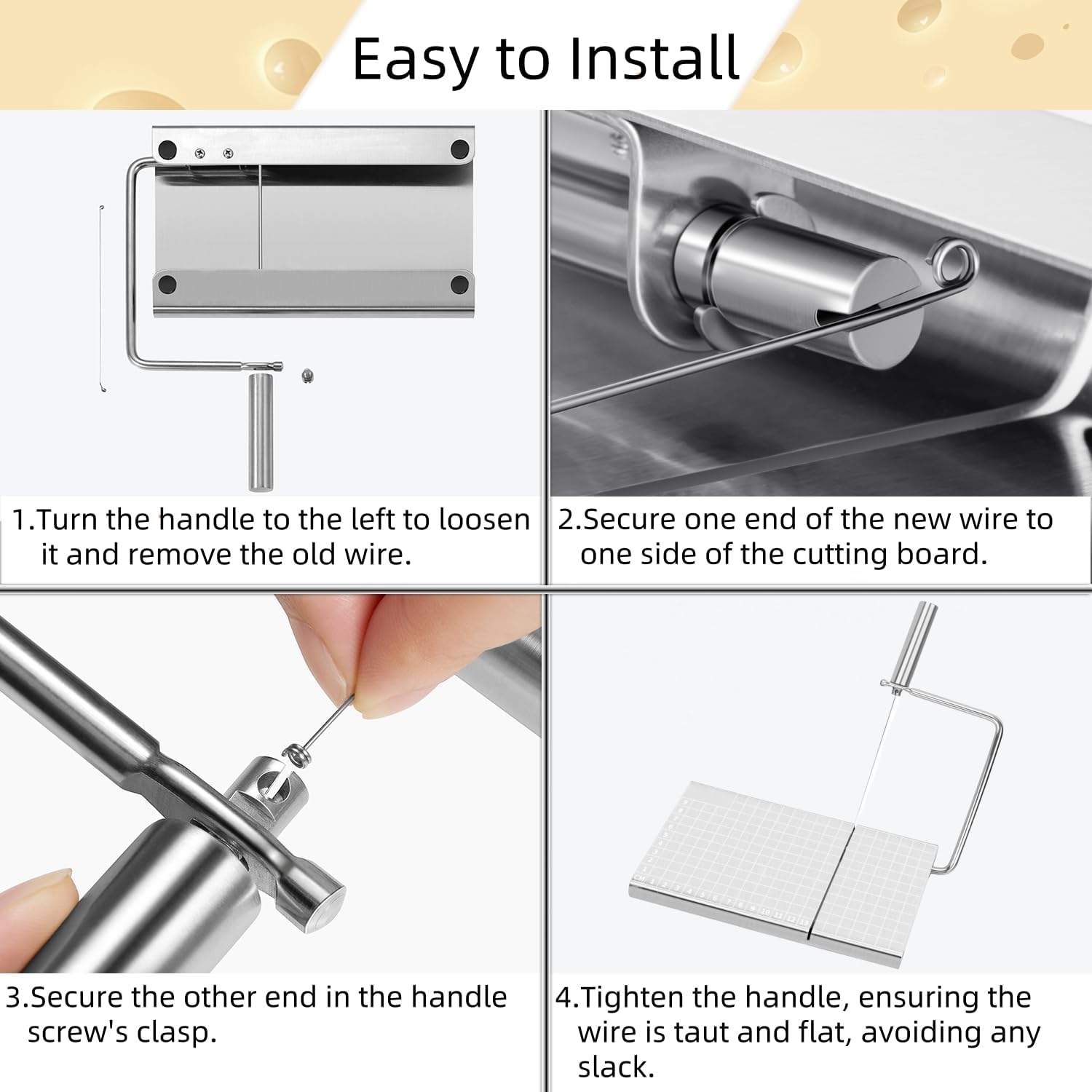 Easy to Install

1.Turn the handle to the left to loosen it and remove the old wire.

2.Secure one end of the new wire to one side of the cutting board.

3.Secure the other end in the handle screw's clasp.

4.Tighten the handle, ensuring the wire is taut and flat, avoiding any slack.