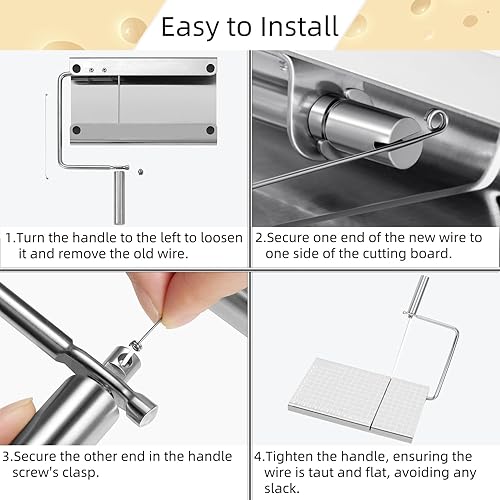 Easy to Install

1.Turn the handle to the left to loosen it and remove the old wire.

2.Secure one end of the new wire to one side of the cutting board.

3.Secure the other end in the handle screw's clasp.

4.Tighten the handle, ensuring the wire is taut and flat, avoiding any slack.