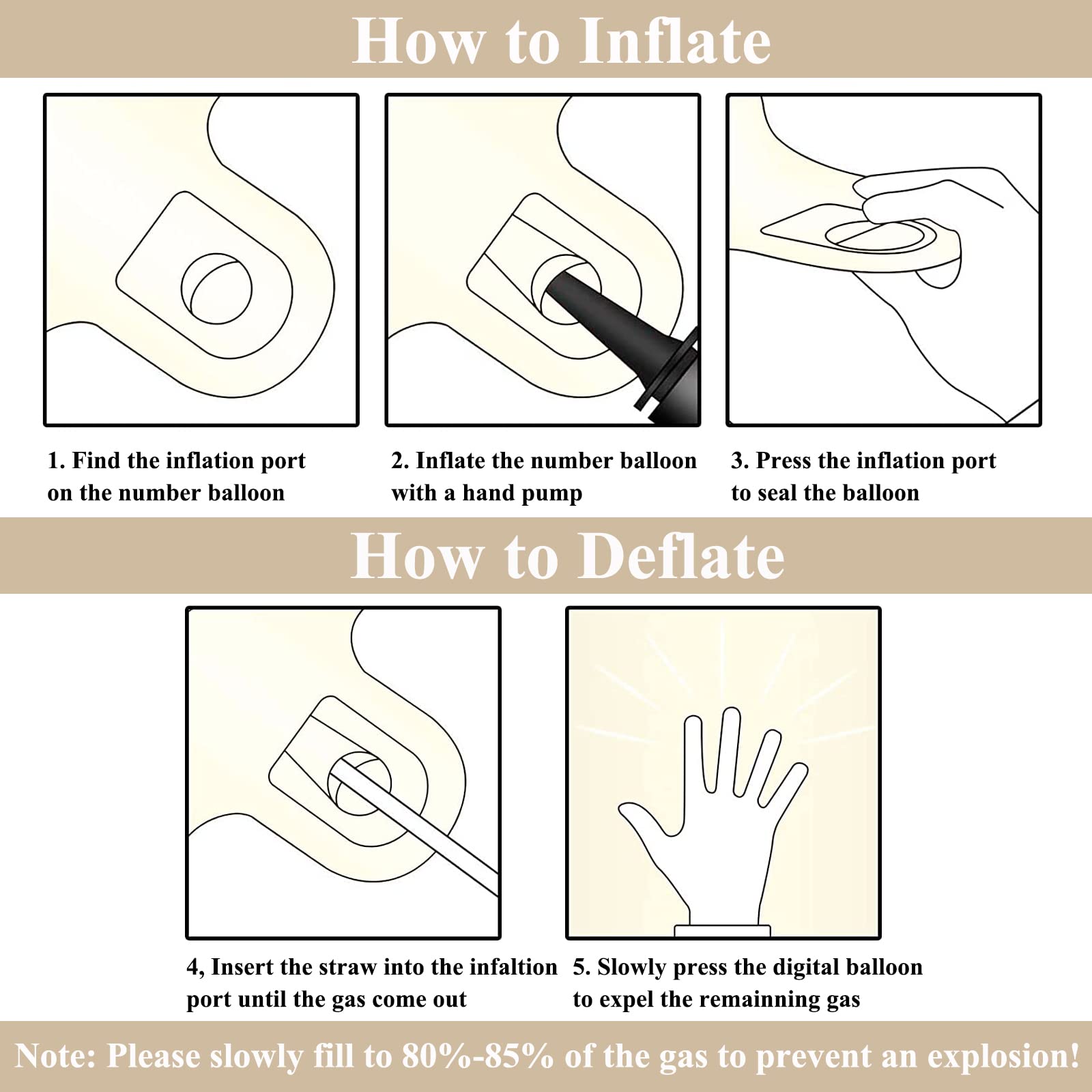 How to Inflate

1. Find the inflation port on the number balloon

2. Inflate the number balloon with a hand pump

3. Press the inflation port to seal the balloon

How to Deflate

4, Insert the straw into the infaltion port until the gas come out

5. Slowly press the digital balloon to expel the remainning gas

Note: Please slowly fill to 80%-85% of the gas to prevent an explosion!