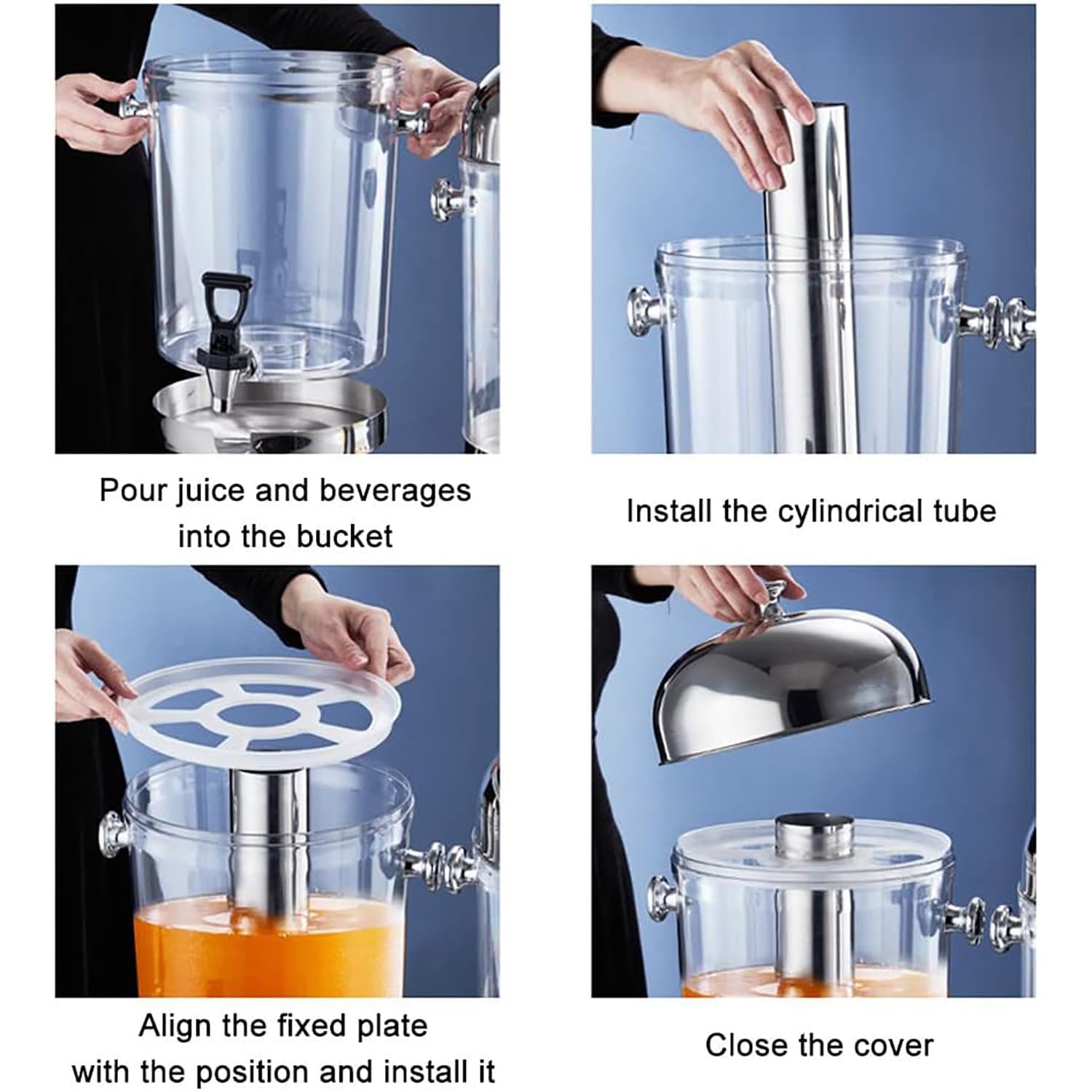 Pour juice and beverages into the bucket

Install the cylindrical tube

Align the fixed plate with the position and install it

Close the cover