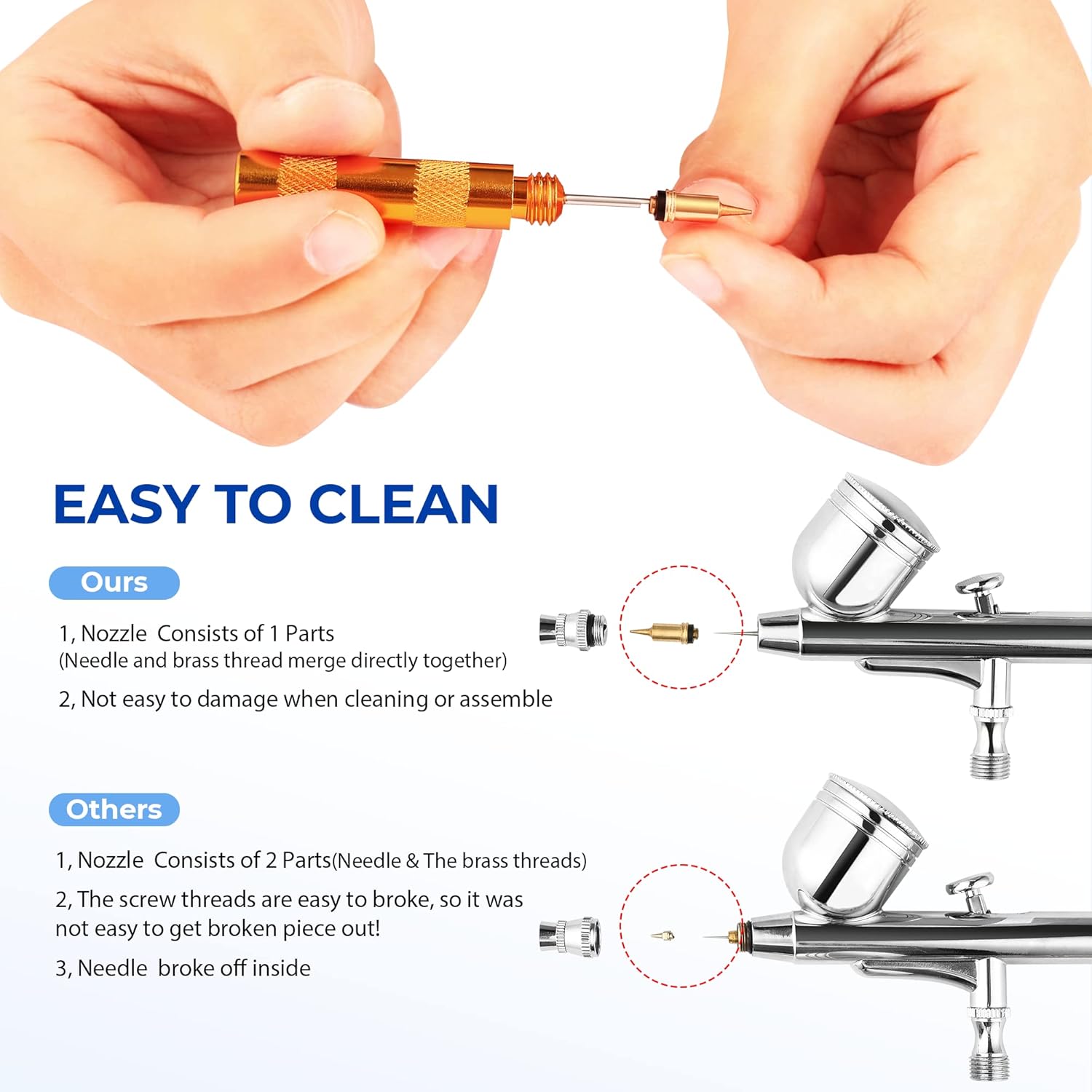 EASY TO CLEAN

Ours

1, Nozzle Consists of 1 Parts
(Needle and brass thread merge directly together)

2, Not easy to damage when cleaning or assemble

Others

1, Nozzle Consists of 2 Parts(Needle & The brass threads)

2, The screw threads are easy to broke, so it was not easy to get broken piece out!

3, Needle broke off inside