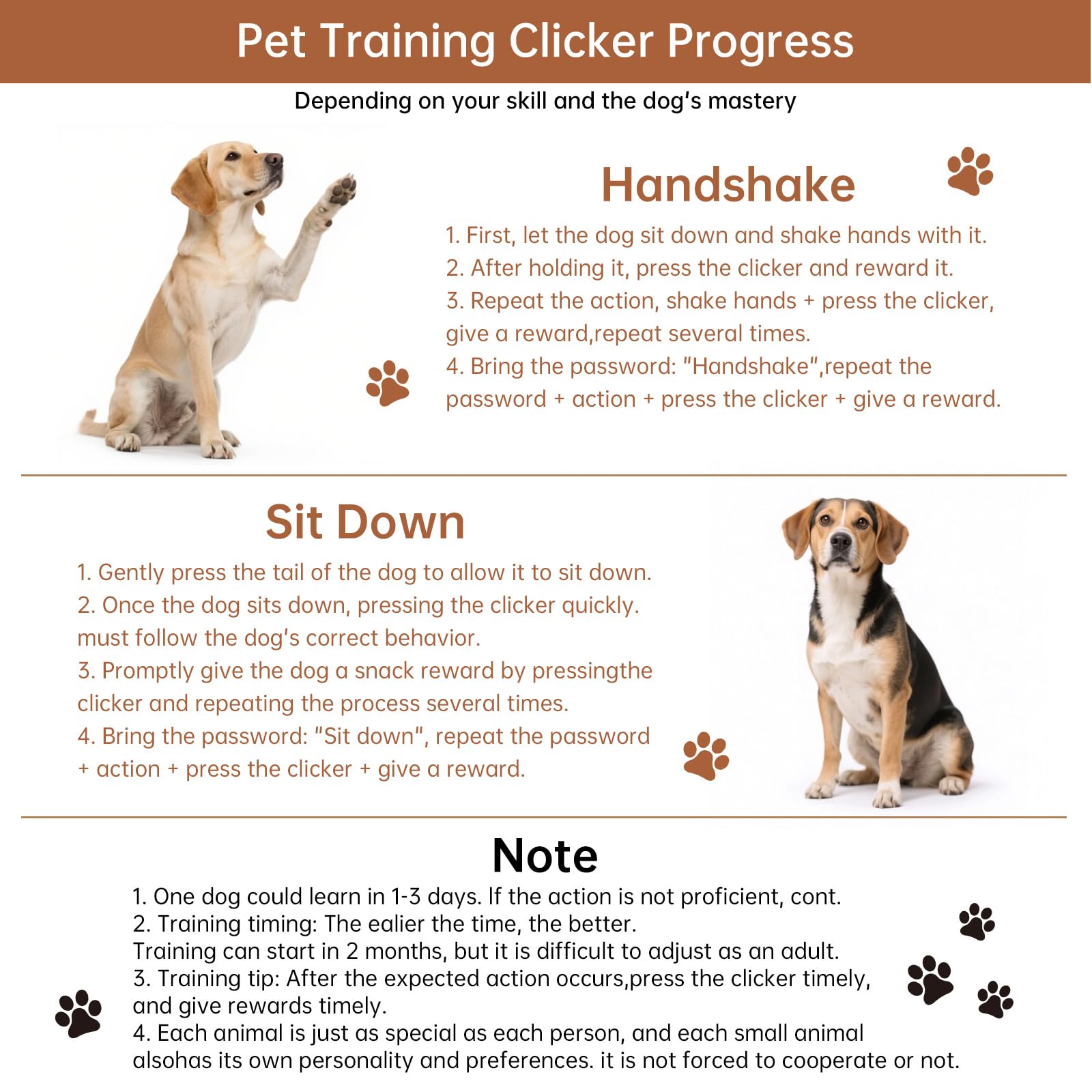 Pet Training Clicker Progress

Depending on your skill and the dog's mastery

Handshake

1. First, let the dog sit down and shake hands with it.
2. After holding it, press the clicker and reward it.
3. Repeat the action, shake hands + press the clicker, give a reward,repeat several times.
4. Bring the password: "Handshake",repeat the password + action + press the clicker + give a reward.

Sit Down

1. Gently press the tail of the dog to allow it to sit down.
2. Once the dog sits down, pressing the clicker quickly. must follow the dog's correct behavior.
3. Promptly give the dog a snack reward by pressingthe clicker and repeating the process several times.
4. Bring the password: "Sit down", repeat the password + action + press the clicker + give a reward.

Note

1. One dog could learn in 1-3 days. If the action is not proficient, cont.
2. Training timing: The ealier the time, the better.
Training can start in 2 months, but it is difficult to adjust as an adult.
3. Training tip: After the expected action occurs,press the clicker timely, and give rewards timely.
4. Each animal is just as special as each person, and each small animal alsohas its own personality and preferences. it is not forced to cooperate or not.