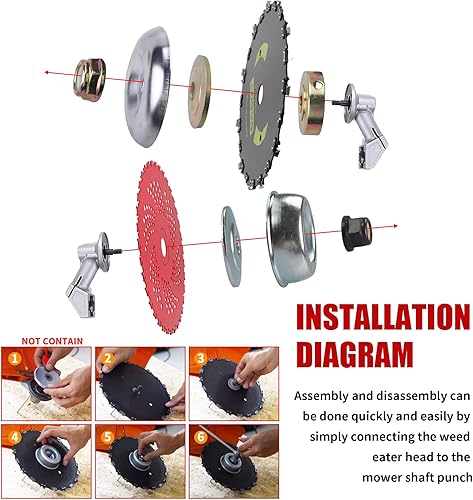 INSTALLATION DIAGRAM

NOT CONTAIN

1

2

3

4

5

6

Assembly and disassembly can be done quickly and easily by simply connecting the weed eater head to the mower shaft punch