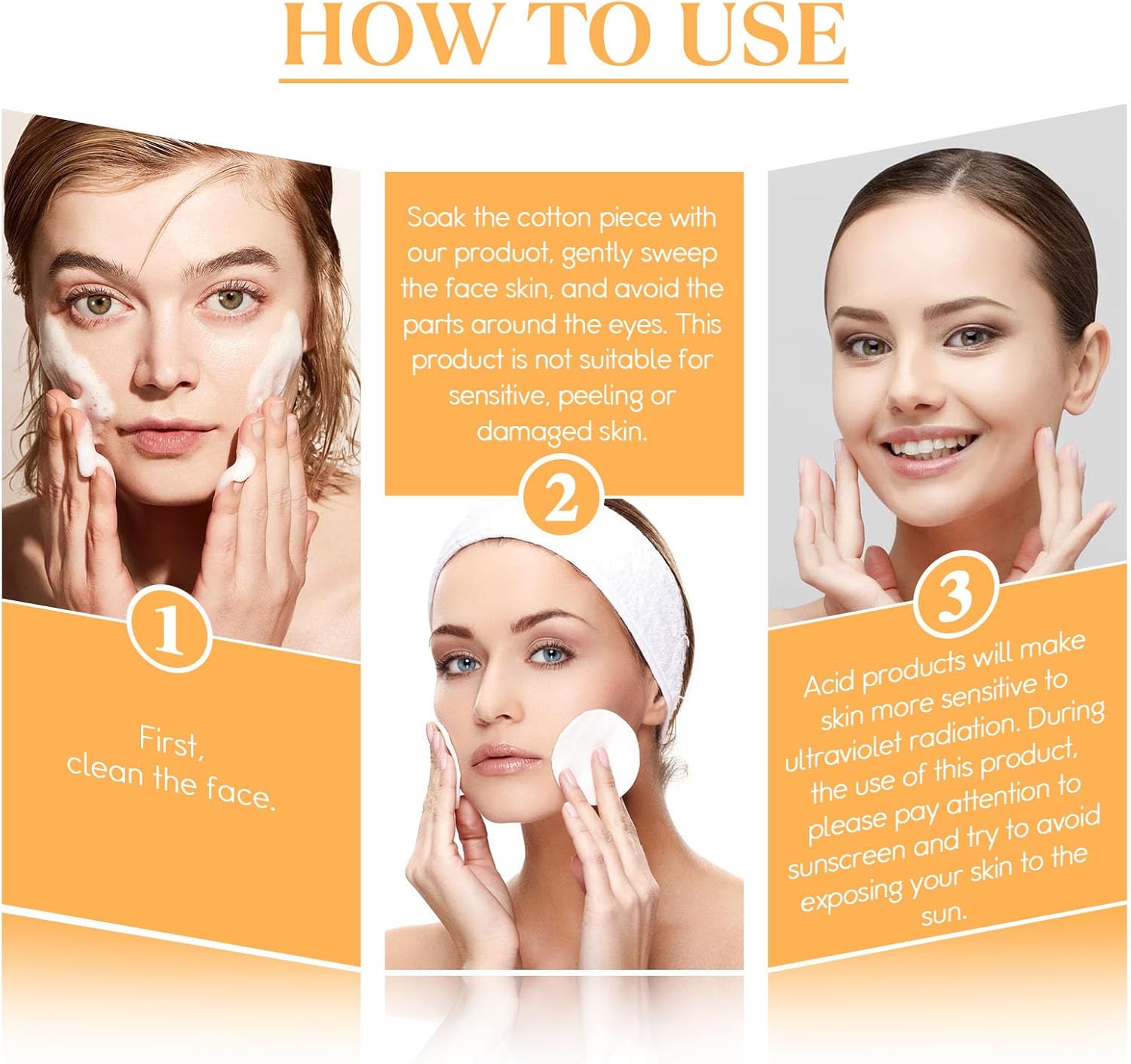 HOW TO USE

1

First, clean the face.

Soak the cotton piece with our product, gently sweep the face skin, and avoid the parts around the eyes. This product is not suitable for sensitive, peeling or damaged skin.

2

3

Acid products will make skin more sensitive to ultraviolet radiation. During the use of this product, please pay attention to sunscreen and try to avoid exposing your skin to the sun.