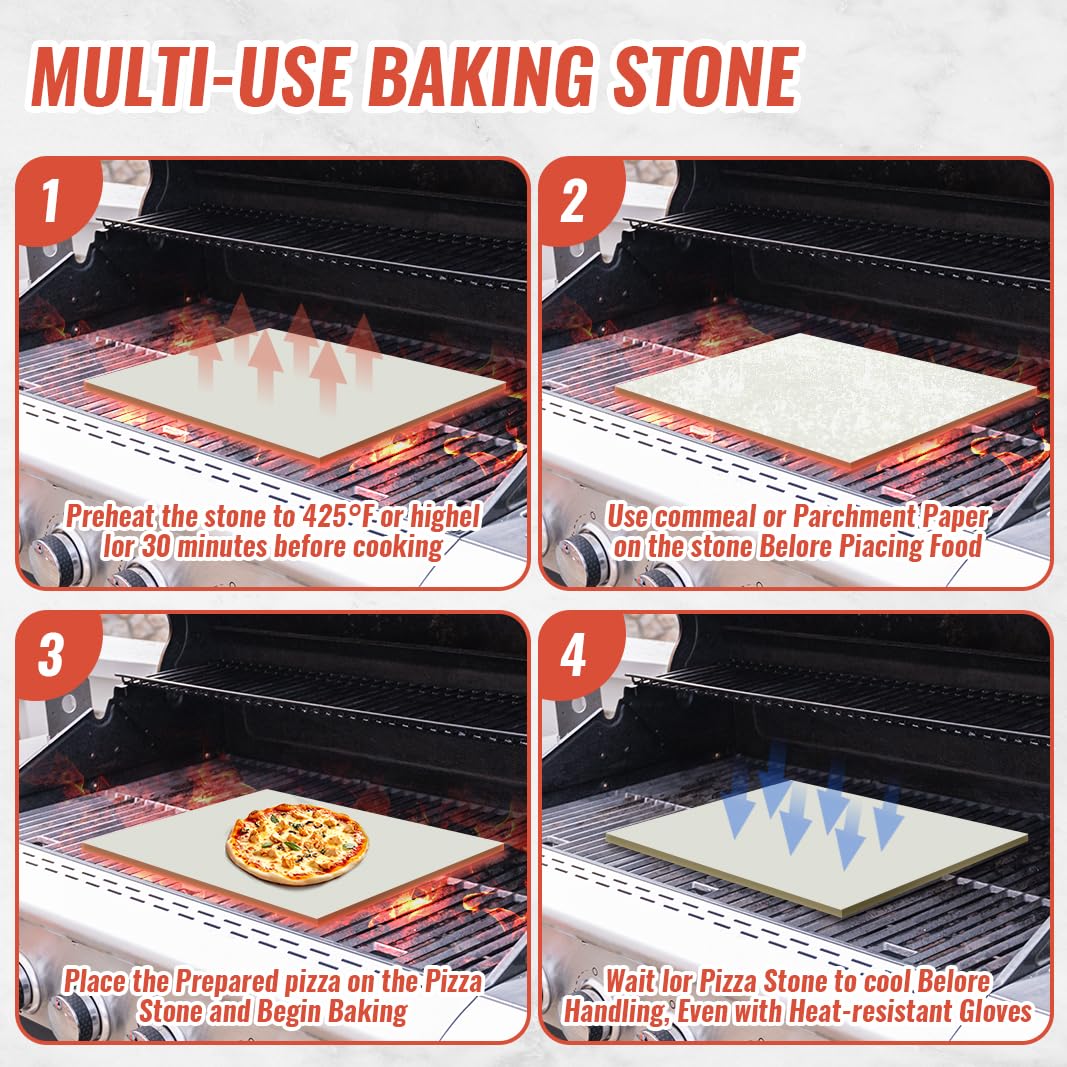 MULTI-USE BAKING STONE

1

Preheat the stone to 425°F or highel lor 30 minutes before cooking

2

Use commeal or Parchment Paper on the stone Belore Piacing Food

3

Place the Prepared pizza on the Pizza Stone and Begin Baking

4

Wait lor Pizza Stone to cool Belore Handling, Even with Heat-resistant Gloves