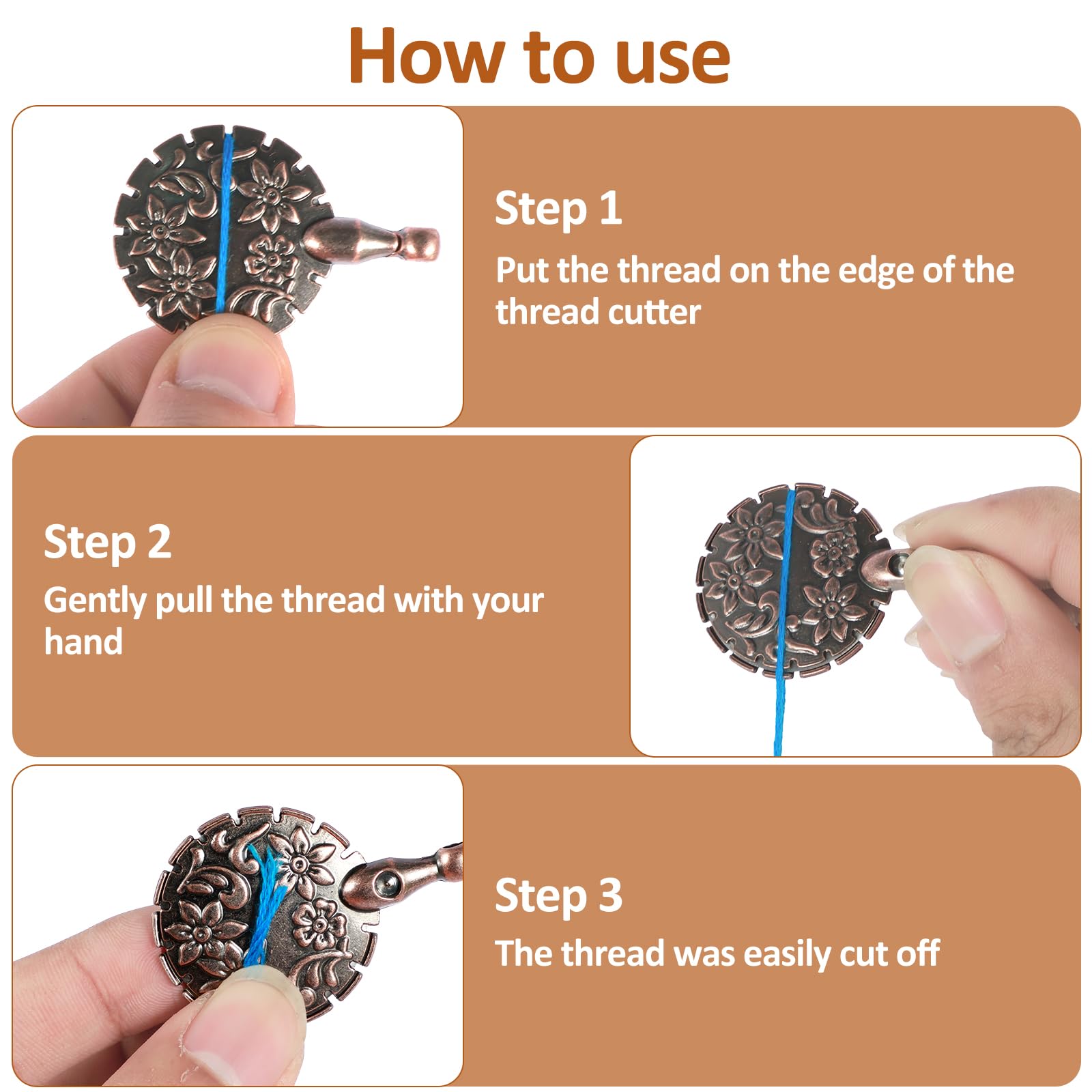 How to use

Step 1
Put the thread on the edge of the thread cutter

Step 2
Gently pull the thread with your hand

Step 3
The thread was easily cut off