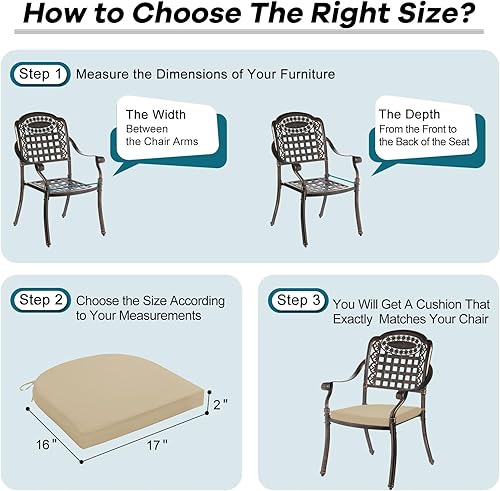 How to Choose The Right Size?

Step 1 Measure the Dimensions of Your Furniture

The Width
Between the Chair Arms

The Depth
From the Front to the Back of the Seat

Step 2 Choose the Size According to Your Measurements

2 "
16 "
17 "

Step 3 You Will Get A Cushion That Exactly Matches Your Chair