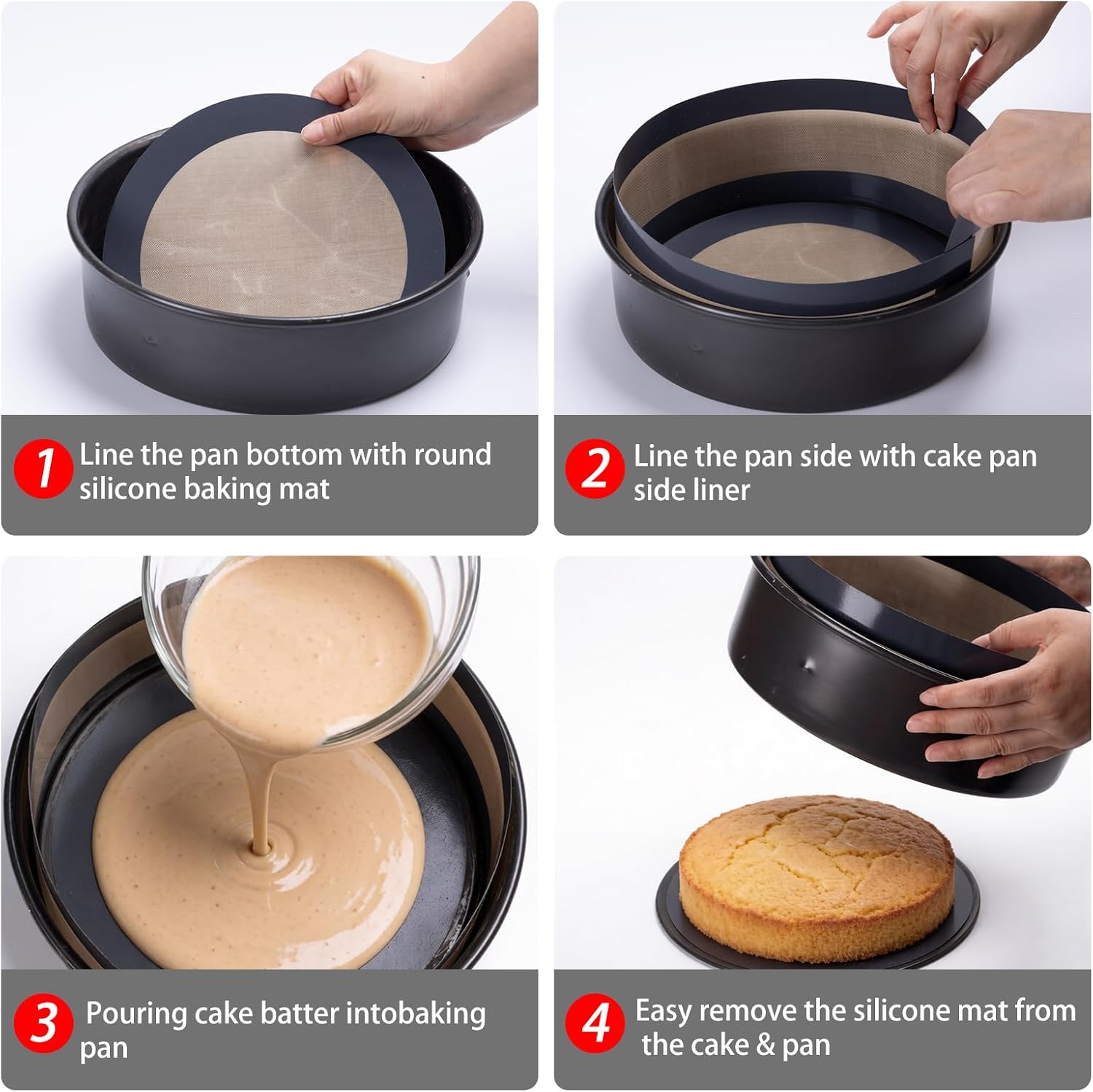 1 Line the pan bottom with round silicone baking mat

2 Line the pan side with cake pan side liner

3 Pouring cake batter intobaking pan

4 Easy remove the silicone mat from the cake & pan