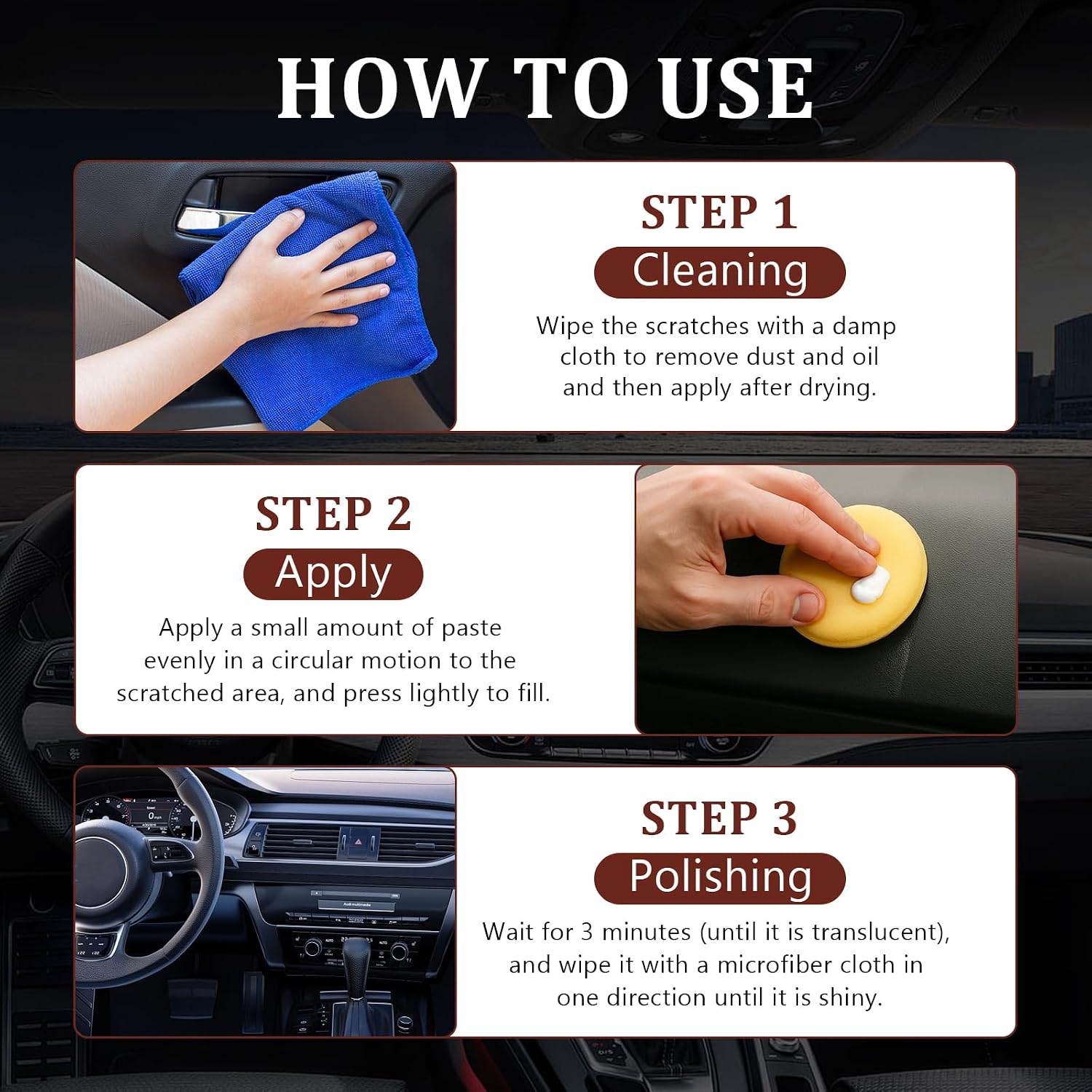 HOW TO USE

STEP 1
Cleaning
Wipe the scratches with a damp cloth to remove dust and oil and then apply after drying.

STEP 2
Apply
Apply a small amount of paste evenly in a circular motion to the scratched area, and press lightly to fill.

STEP 3
Polishing
Wait for 3 minutes (until it is translucent), and wipe it with a microfiber cloth in one direction until it is shiny.