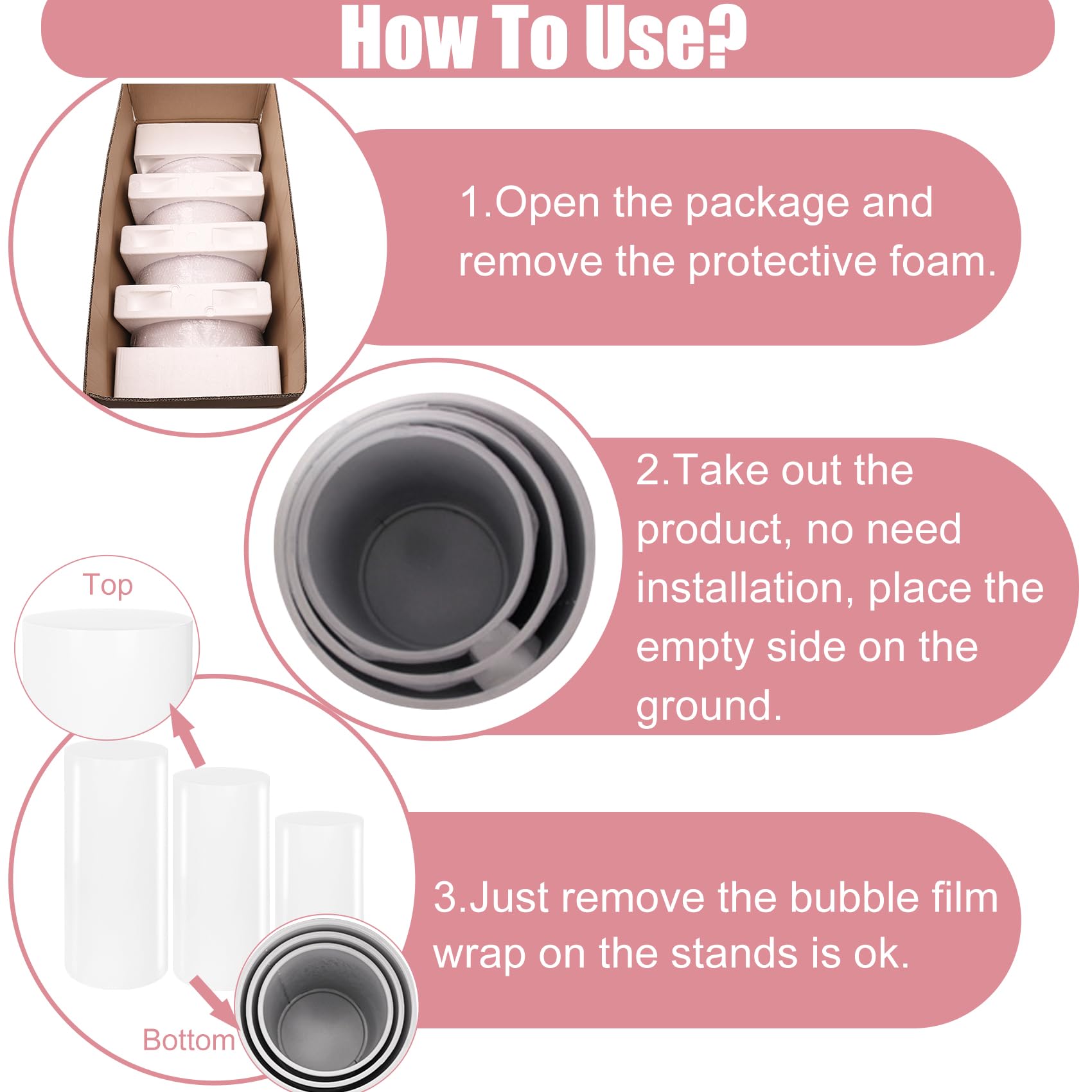 How To Use?

1.Open the package and remove the protective foam.

2.Take out the product, no need installation, place the empty side on the ground.

Top

3.Just remove the bubble film wrap on the stands is ok.

Bottom