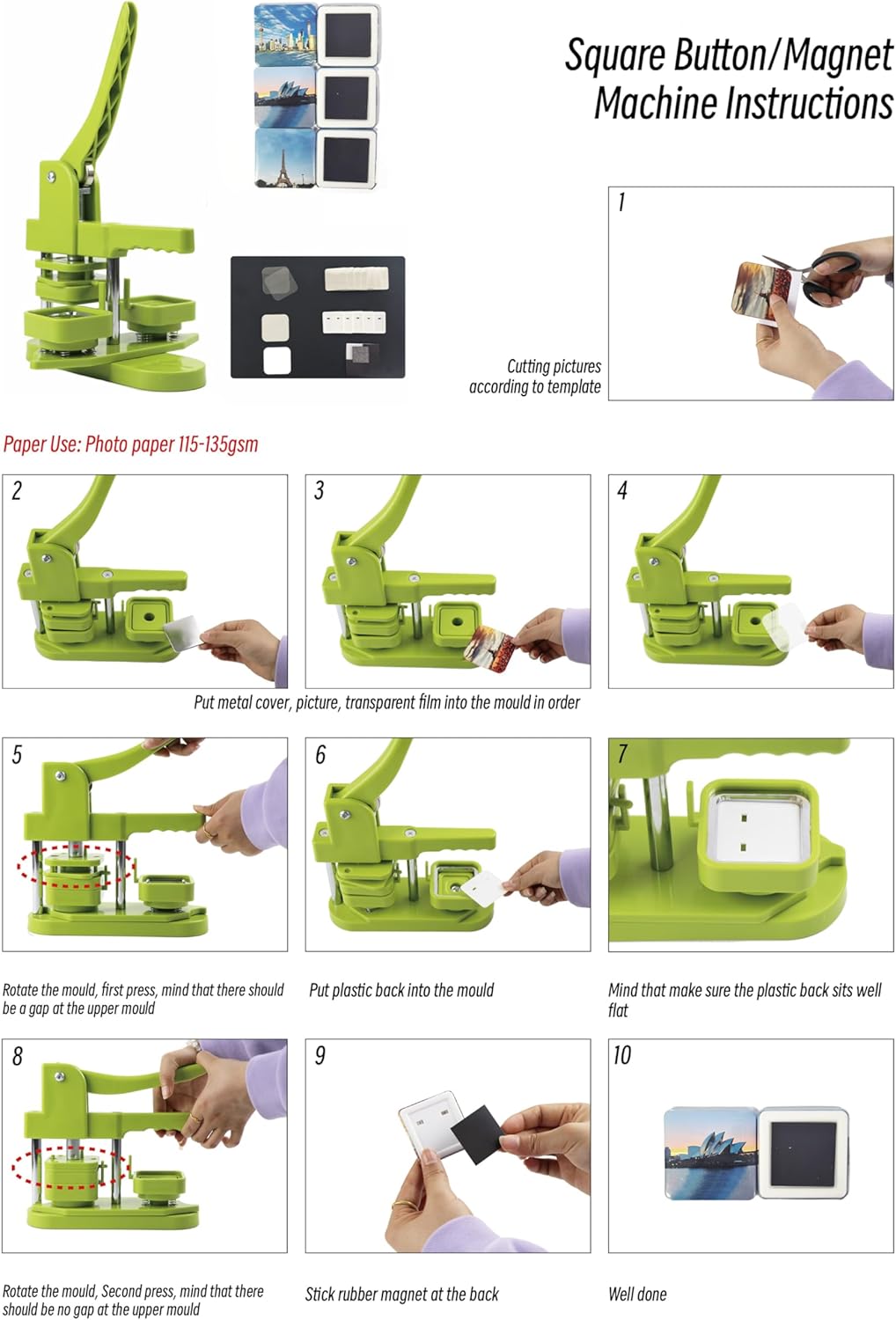 Square Button/Magnet Machine Instructions

1

Cutting pictures according to template

Paper Use: Photo paper 115-135gsm

2

3

4

Put metal cover, picture, transparent film into the mould in order

5

6

7

Rotate the mould, first press, mind that there should be a gap at the upper mould

Put plastic back into the mould

Mind that make sure the plastic back sits well flat

8

9

10

Rotate the mould, Second press, mind that there should be no gap at the upper mould

Stick rubber magnet at the back

Well done