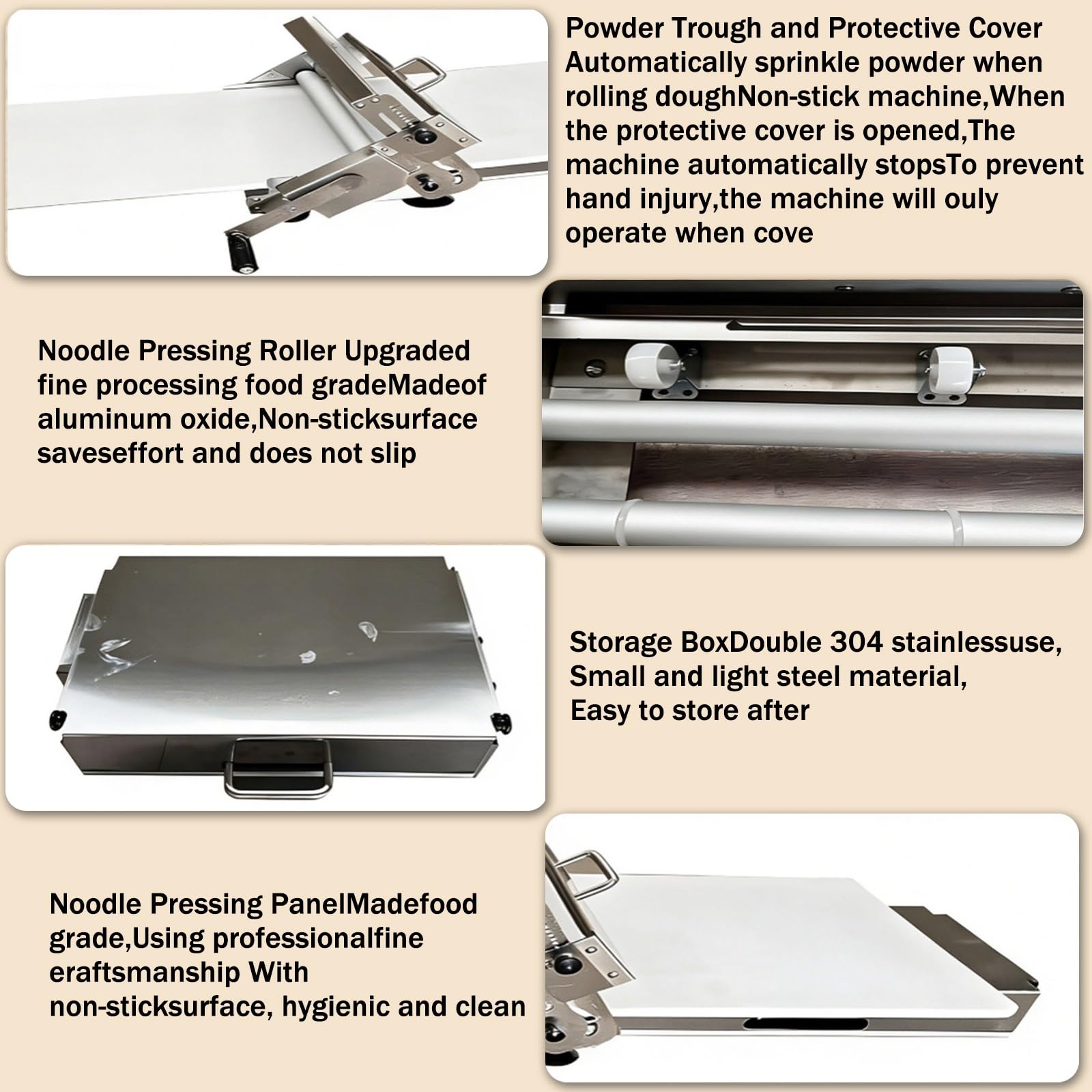 Powder Trough and Protective Cover Automatically sprinkle powder when rolling doughNon-stick machine,When the protective cover is opened,The machine automatically stopsTo prevent hand injury,the machine will ouly operate when cove

Noodle Pressing Roller Upgraded fine processing food gradeMadeof aluminum oxide,Non-sticksurface saveseffort and does not slip

Storage BoxDouble 304 stainlessuse, Small and light steel material, Easy to store after

Noodle Pressing PanelMadefood grade,Using professionalfine eraftsmanship With non-sticksurface, hygienic and clean