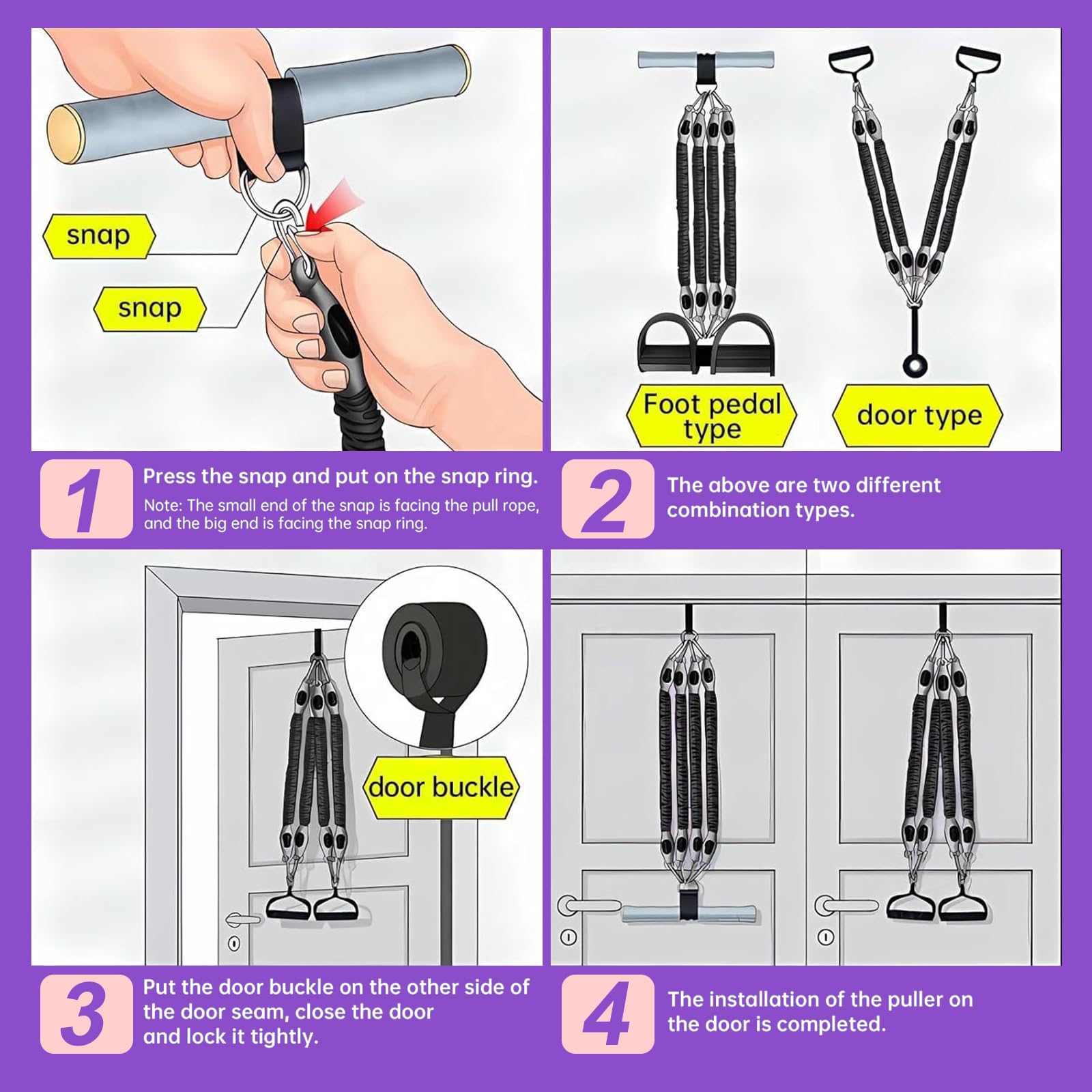 snap

snap

1

Press the snap and put on the snap ring.

Note: The small end of the snap is facing the pull rope, and the big end is facing the snap ring.

Foot pedal type

door type

2

The above are two different combination types.

door buckle

3

Put the door buckle on the other side of the door seam, close the door and lock it tightly.

4

The installation of the puller on the door is completed.