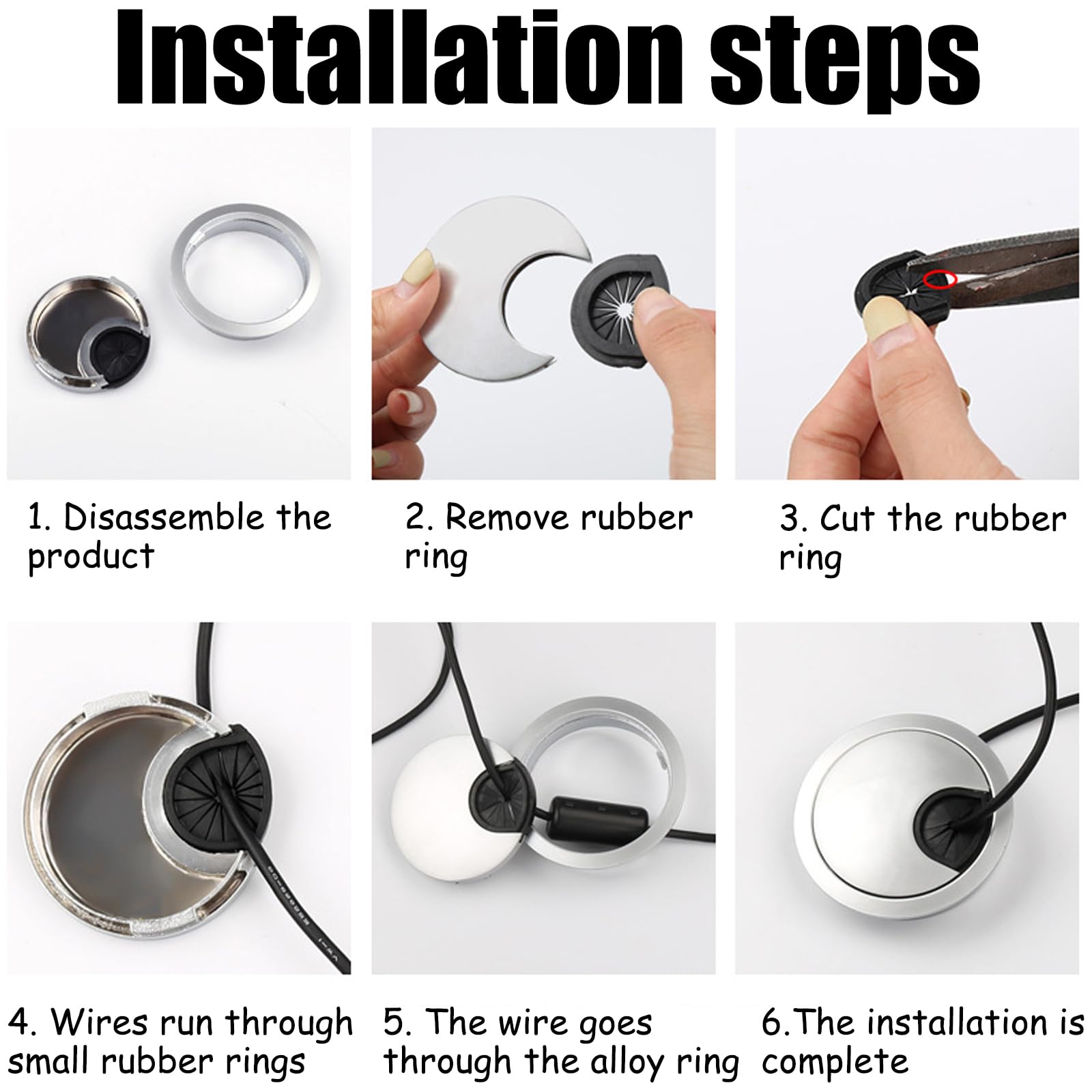 Installation steps

1. Disassemble the product

2. Remove rubber ring

3. Cut the rubber ring

4. Wires run through small rubber rings

5. The wire goes through the alloy ring

6.The installation is complete