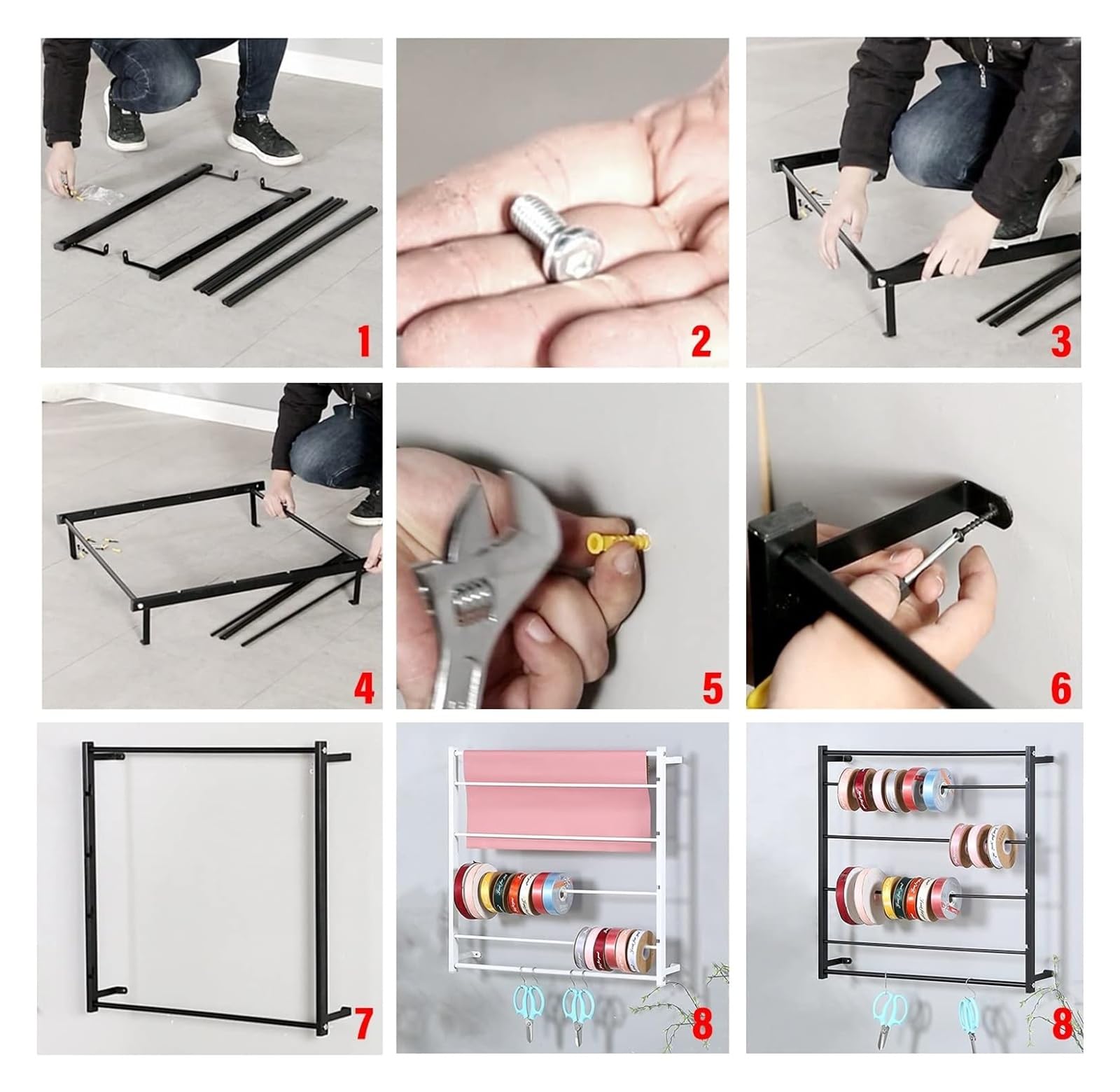 1
2
3
4
5
6
7
8
8