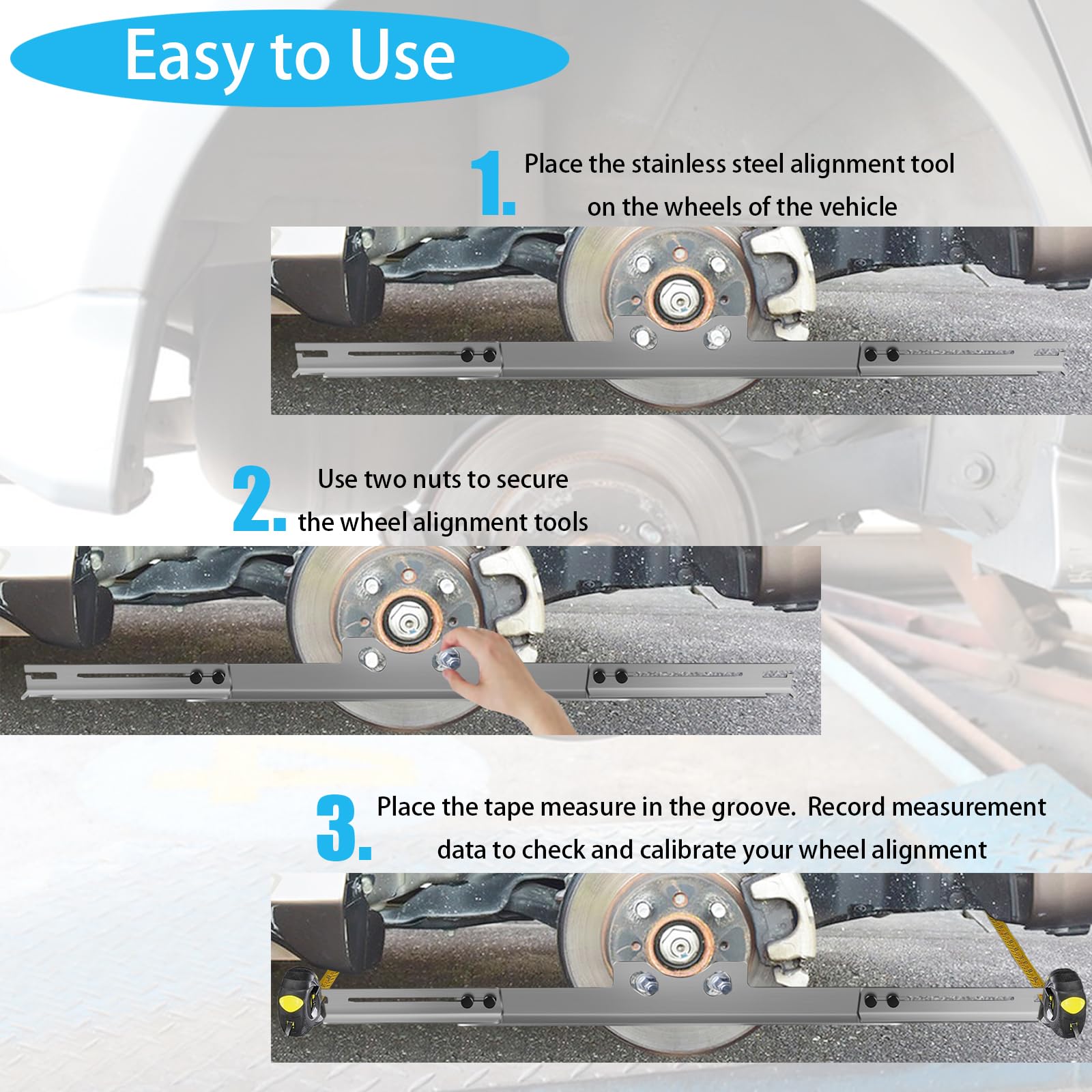 Easy to Use

1. Place the stainless steel alignment tool on the wheels of the vehicle

2. Use two nuts to secure the wheel alignment tools

3. Place the tape measure in the groove. Record measurement data to check and calibrate your wheel alignment