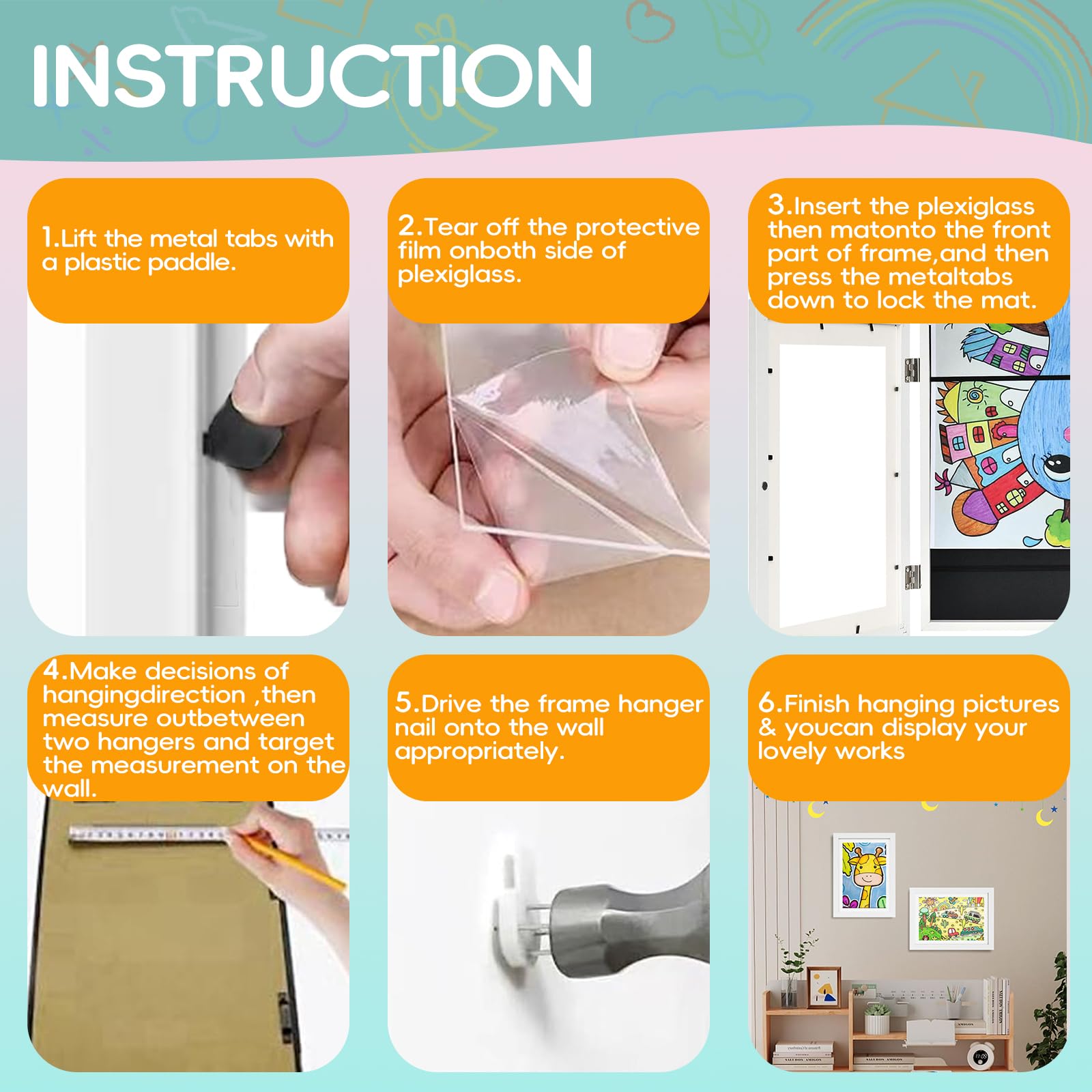 INSTRUCTION

1.Lift the metal tabs with a plastic paddle.

2.Tear off the protective film onboth side of plexiglass.

3.Insert the plexiglass then matonto the front part of frame,and then press the metaltabs down to lock the mat.

4.Make decisions of hangingdirection ,then measure outbetween two hangers and target the measurement on the wall.

5.Drive the frame hanger nail onto the wall appropriately.

6.Finish hanging pictures & youcan display your lovely works