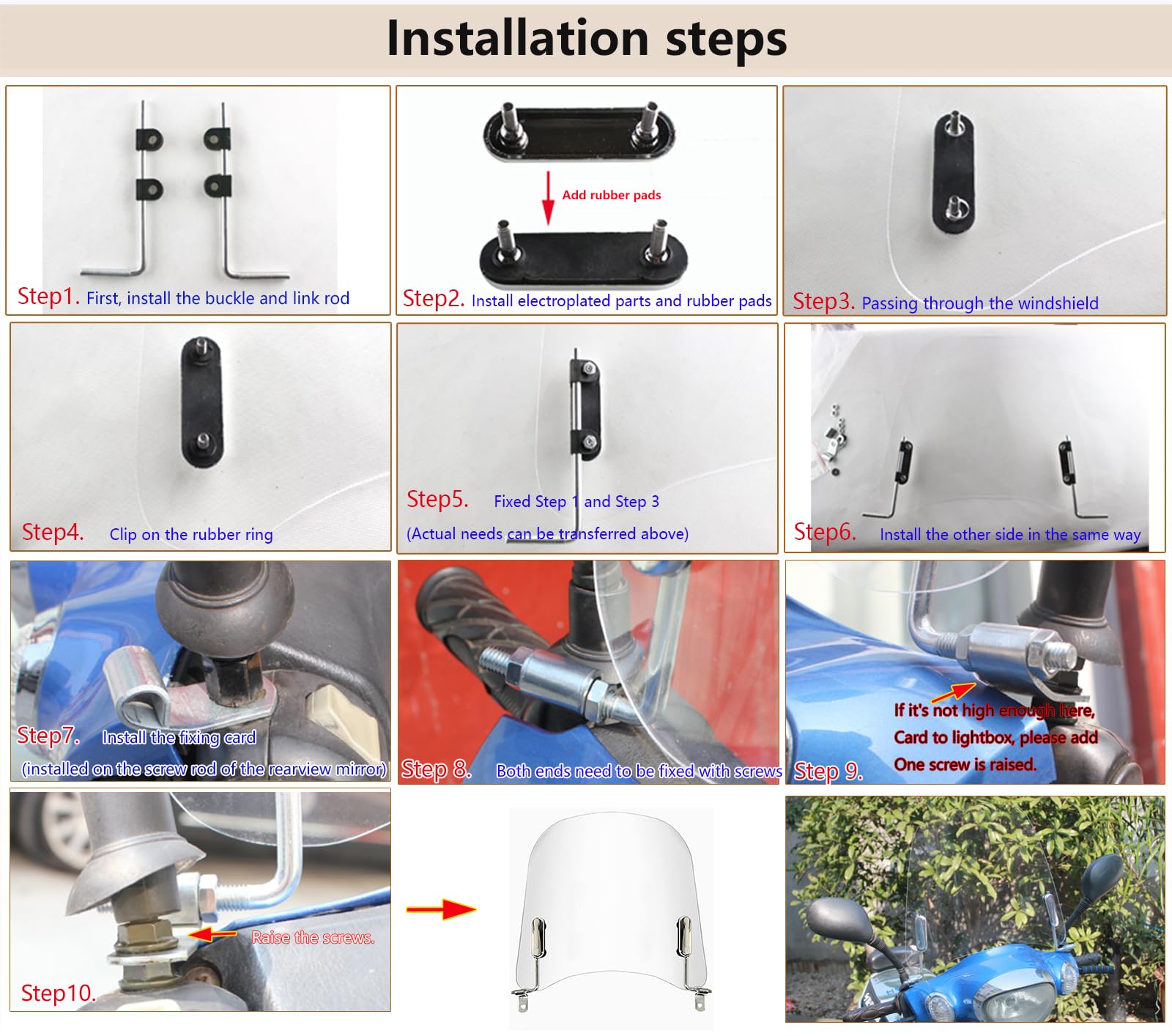 Installation steps

Step1. First, install the buckle and link rod

Add rubber pads

Step2. Install electroplated parts and rubber pads

Step3. Passing through the windshield

Step4. Clip on the rubber ring

Step5. Fixed Step 1 and Step 3
(Actual needs can be transferred above)

Step6. Install the other side in the same way

Step7. Install the fixing card
(installed on the screw rod of the rearview mirror)

Step 8. Both ends need to be fixed with screws

If it's not high enough here,
Card to lightbox, please add
One screw is raised.
Step 9.

Raise the screws.
Step10.