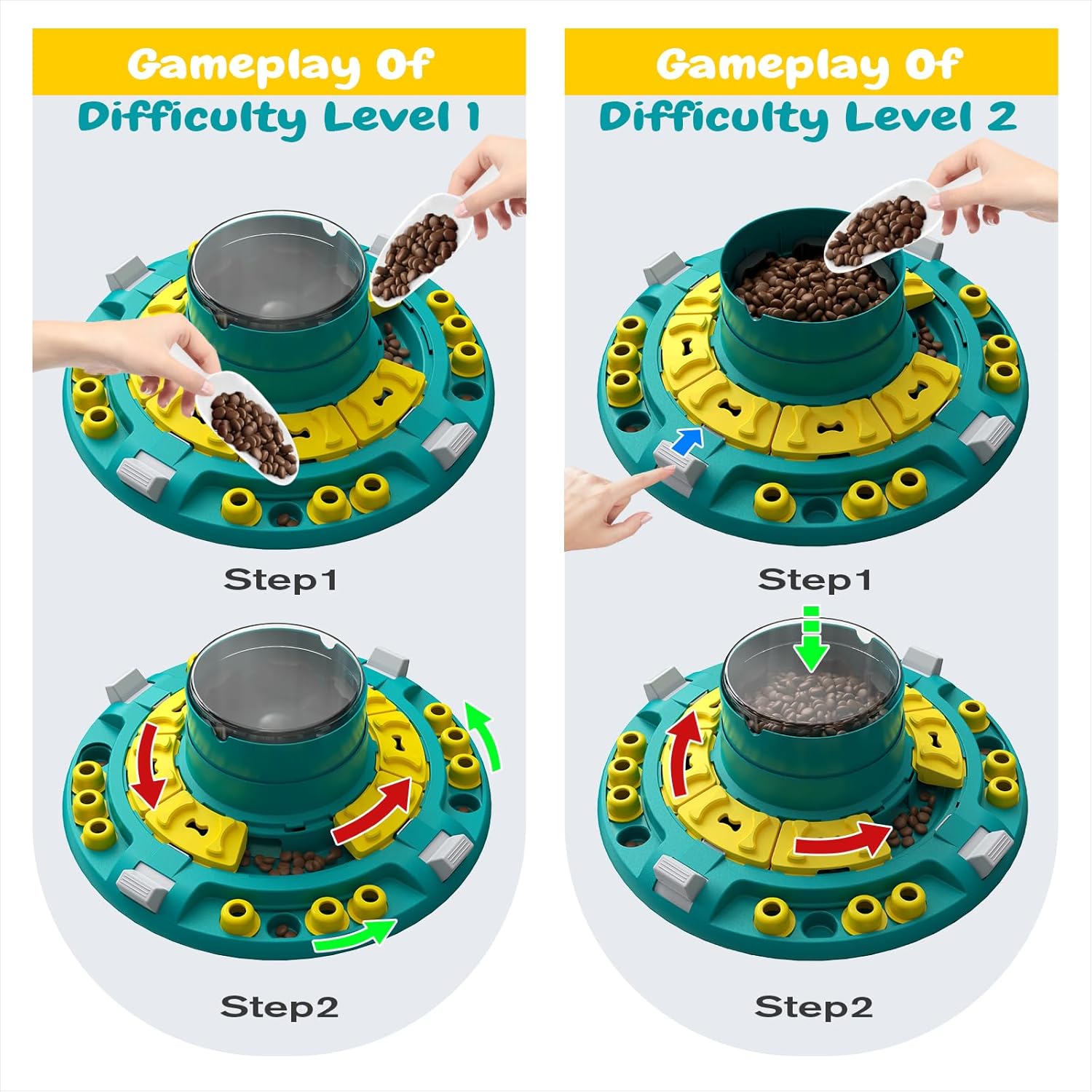 Gameplay Of
Difficulty Level 1

Step1

Step2

Gameplay Of
Difficulty Level 2

Step1

Step2