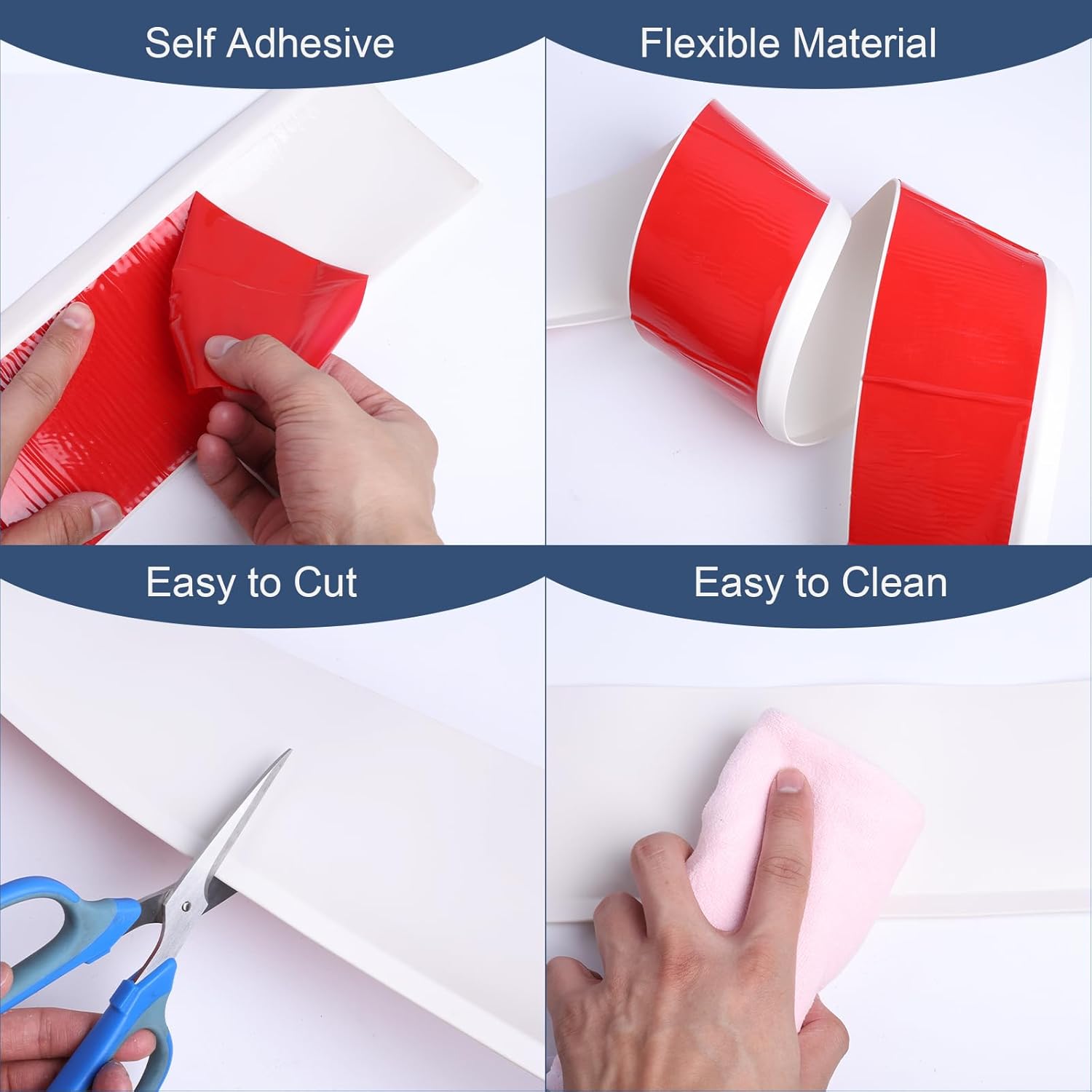 Self Adhesive

Flexible Material

Easy to Cut

Easy to Clean