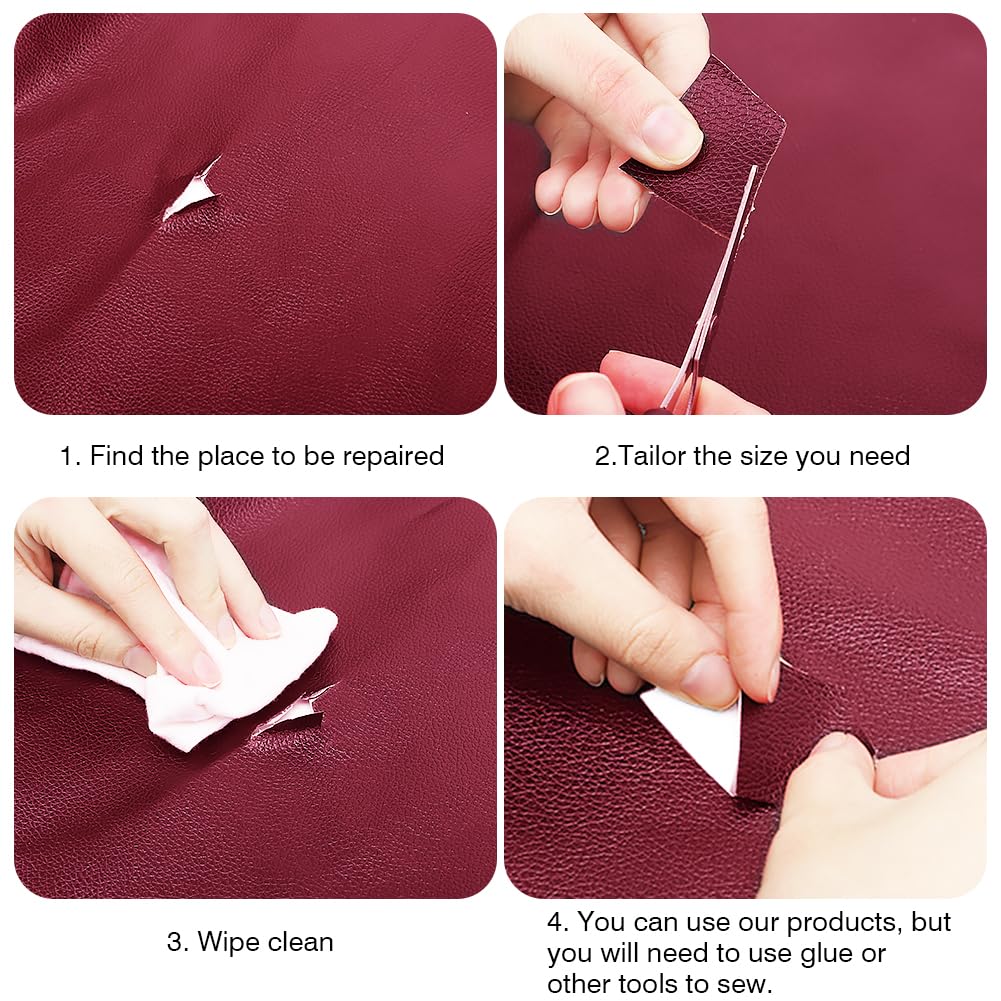 1. Find the place to be repaired

2.Tailor the size you need

3. Wipe clean

4. You can use our products, but you will need to use glue or other tools to sew.