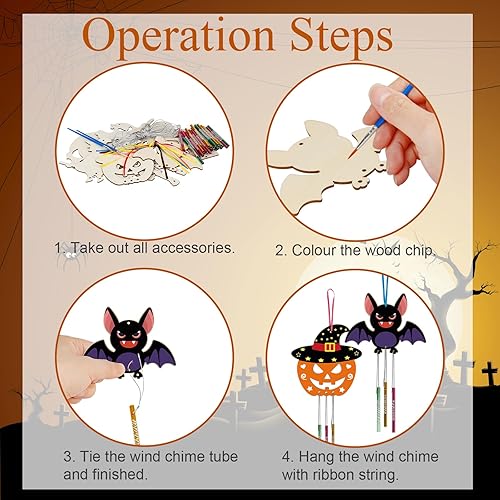 Operation Steps

1. Take out all accessories.

2. Colour the wood chip.

3. Tie the wind chime tube and finished.

4. Hang the wind chime with ribbon string.