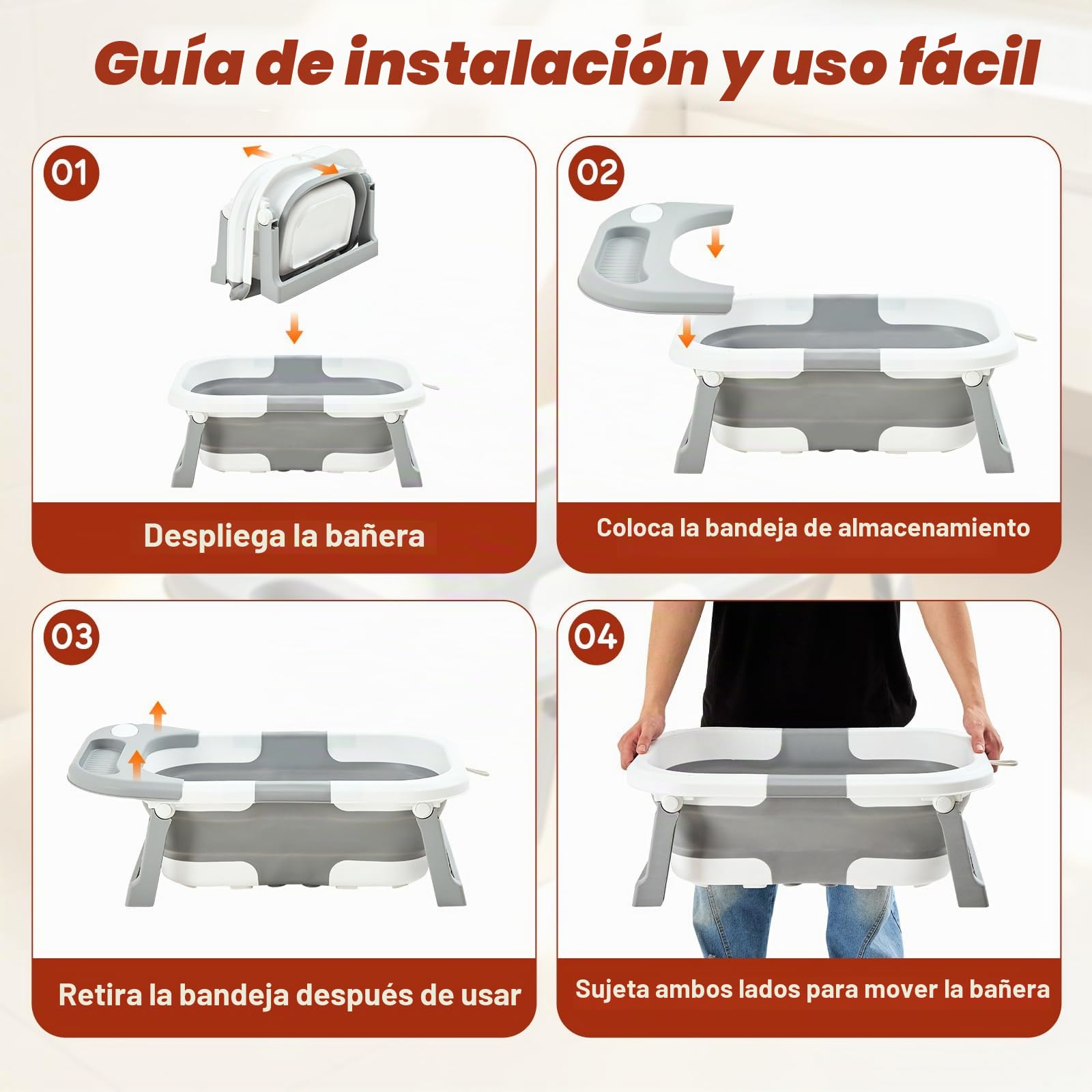 Guía de instalación y uso fácil

01

Despliega la bañera

02

Coloca la bandeja de almacenamiento

03

Retira la bandeja después de usar

04

Sujeta ambos lados para mover la bañera