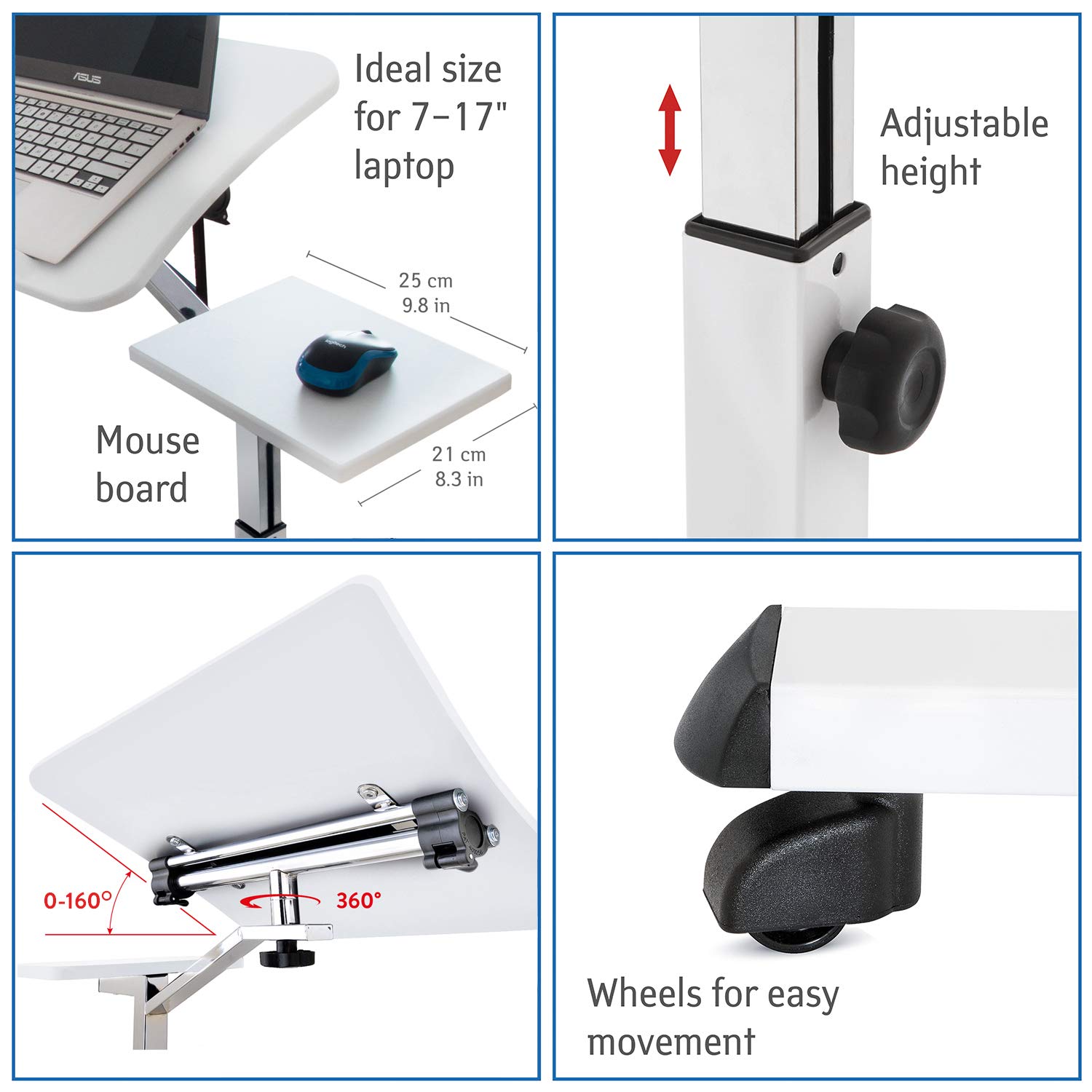 ASUS

Ideal size for 7–17" laptop

25 cm
9.8 in

logitech

21 cm
8.3 in

Mouse board

Adjustable height

0-160°

360°

Wheels for easy movement