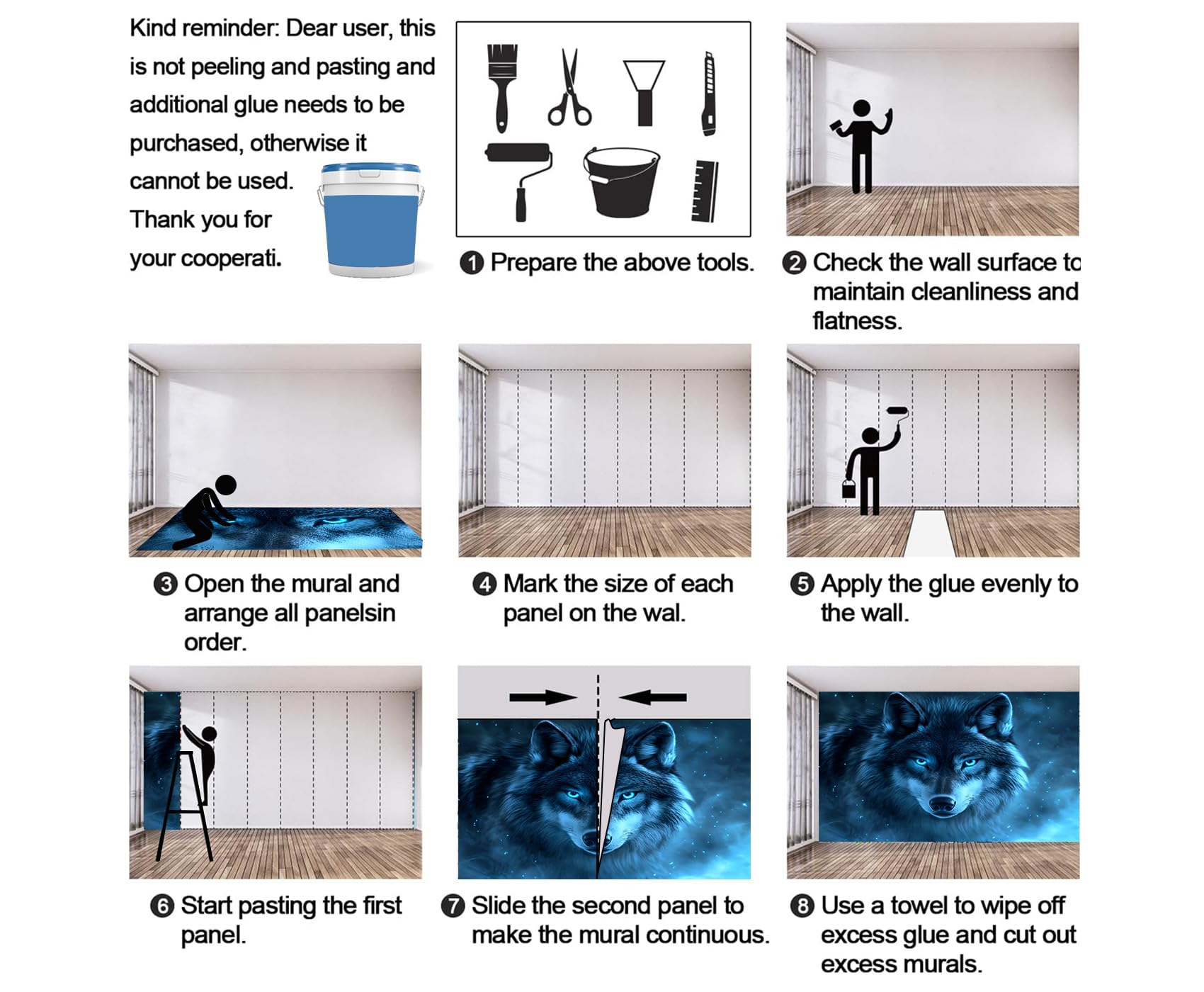 Kind reminder: Dear user, this is not peeling and pasting and additional glue needs to be purchased, otherwise it cannot be used. Thank you for your cooperati.

❶ Prepare the above tools.

❷ Check the wall surface to maintain cleanliness and flatness.

❸ Open the mural and arrange all panelsin order.

❹ Mark the size of each panel on the wal.

❺ Apply the glue evenly to the wall.

❻ Start pasting the first panel.

❼ Slide the second panel to make the mural continuous.

❽ Use a towel to wipe off excess glue and cut out excess murals.